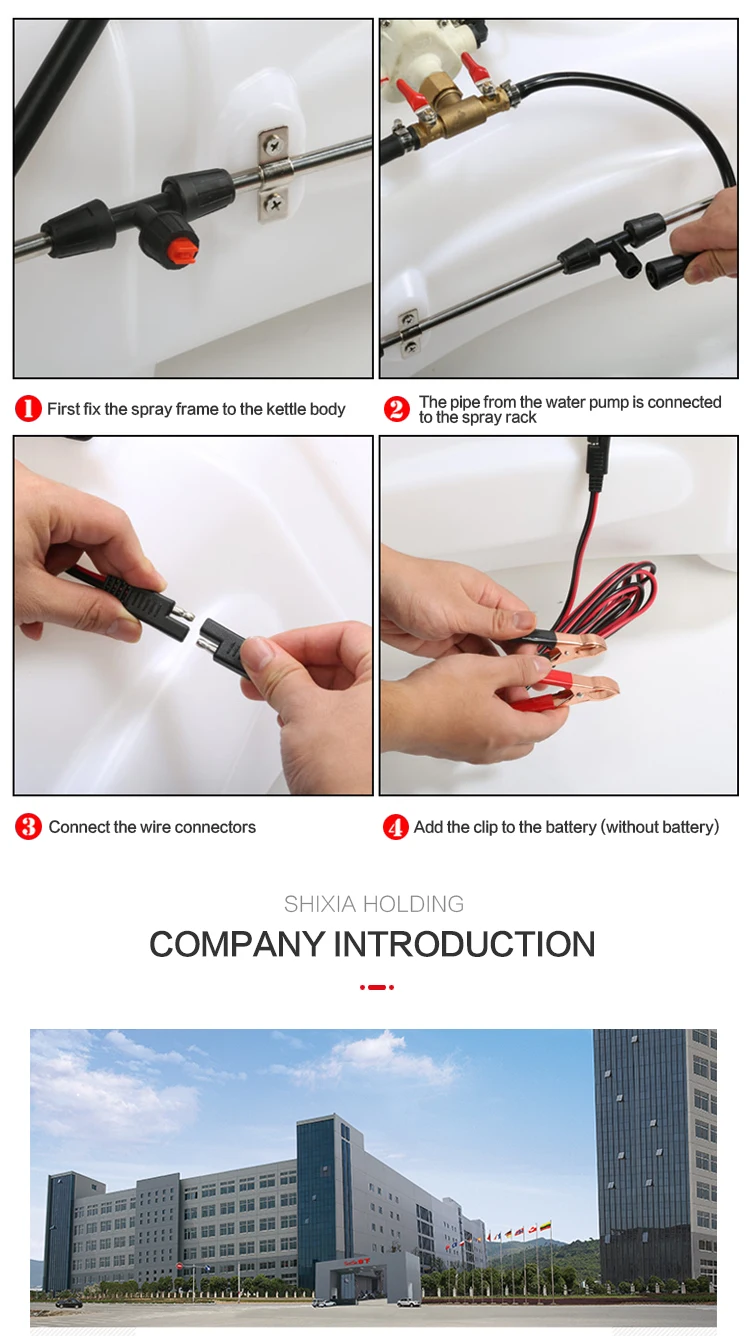 1 First fix the spray frame to the kettle body

2 The pipe from the water pump is connected to the spray rack

3 Connect the wire connectors

4 Add the clip to the battery (without battery)

SHIXIA HOLDING

COMPANY INTRODUCTION