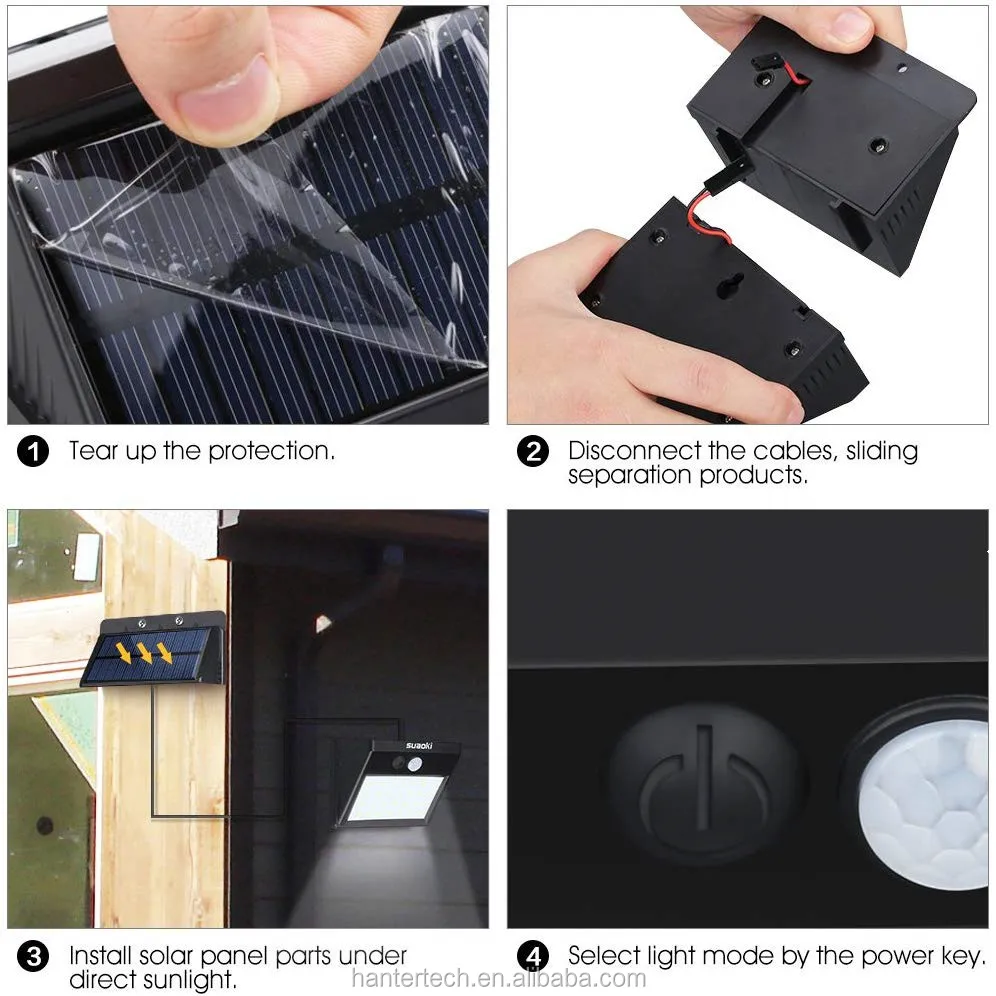 1 Tear up the protection.

2 Disconnect the cables, sliding separation products.

suaoki

3 Install solar panel parts under direct sunlight.

4 Select light mode by the power key.

hantertech.en.alibaba.com