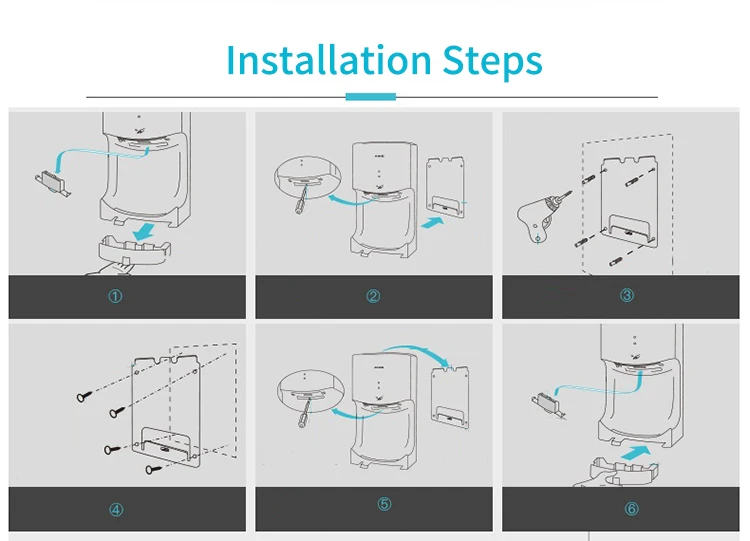 Installation Steps

①

②

③

④

⑤

⑥