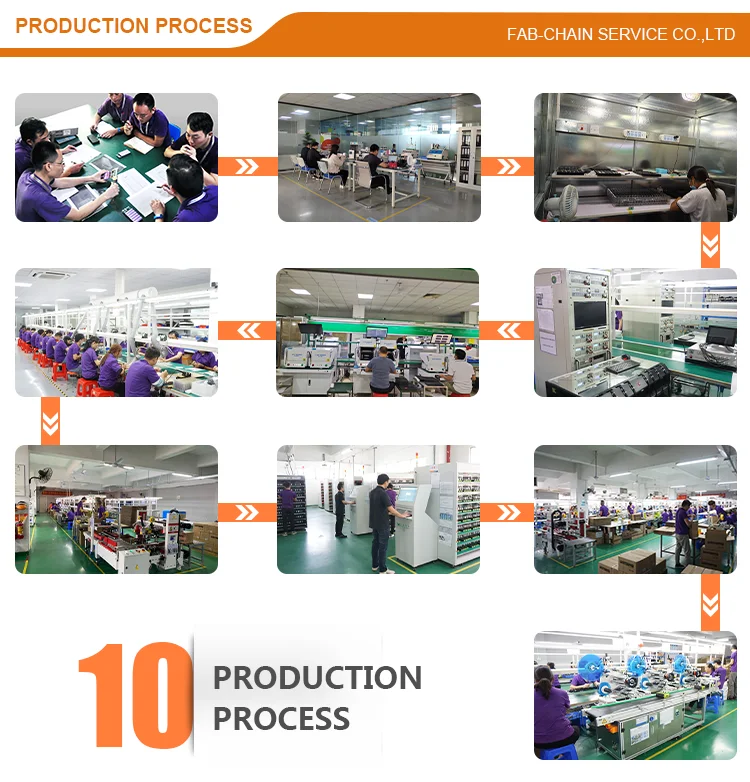 PRODUCTION PROCESS

FAB-CHAIN SERVICE CO.,LTD

10 PRODUCTION PROCESS