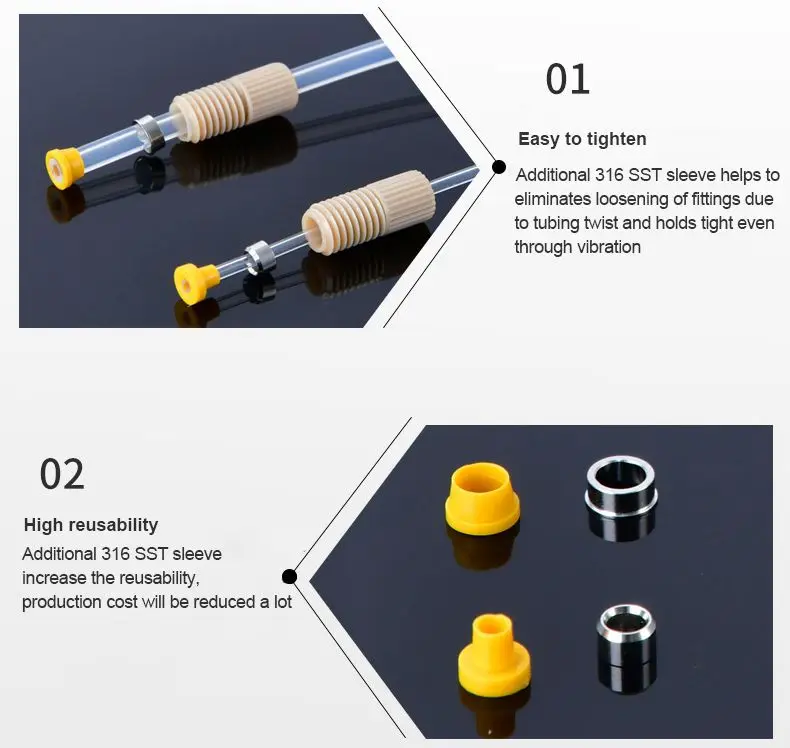 01

Easy to tighten

Additional 316 SST sleeve helps to eliminates loosening of fittings due to tubing twist and holds tight even through vibration

02

High reusability

Additional 316 SST sleeve increase the reusability, production cost will be reduced a lot