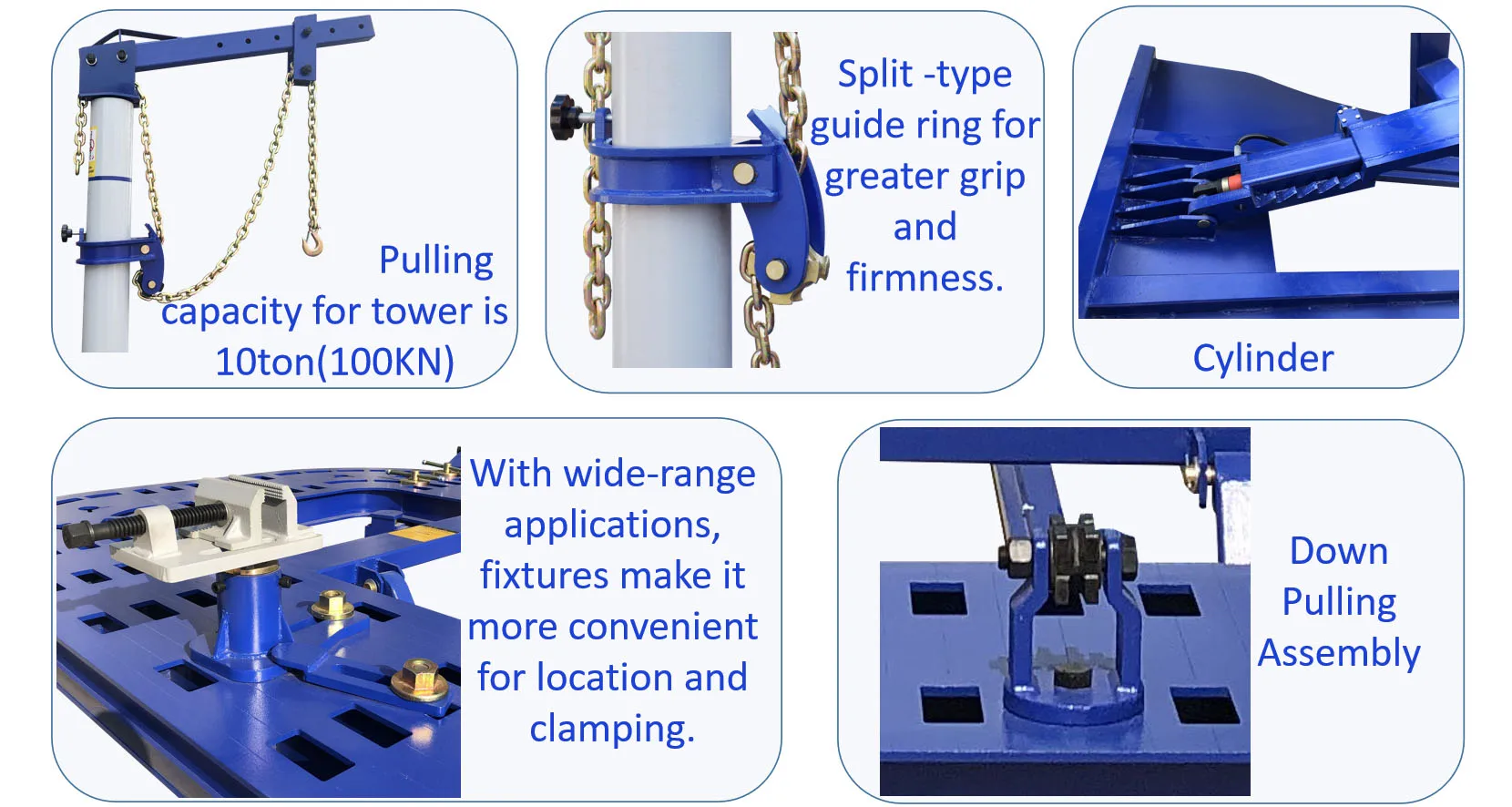 Pulling capacity for tower is 10ton(100KN)

Split -type guide ring for greater grip and firmness.

Cylinder

With wide-range applications, fixtures make it more convenient for location and clamping.

Down Pulling Assembly