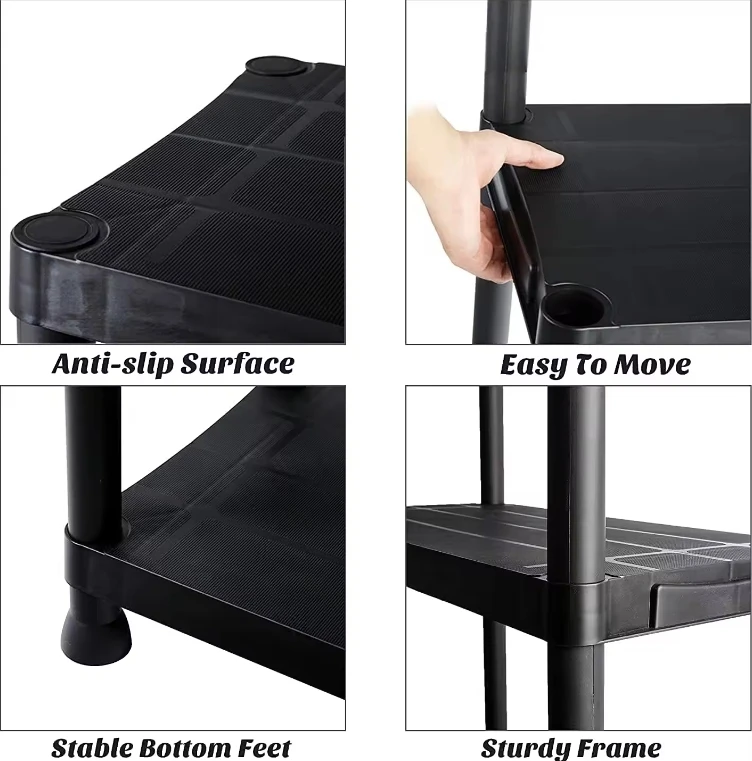 Anti-slip Surface

Easy To Move

Stable Bottom Feet

Sturdy Frame