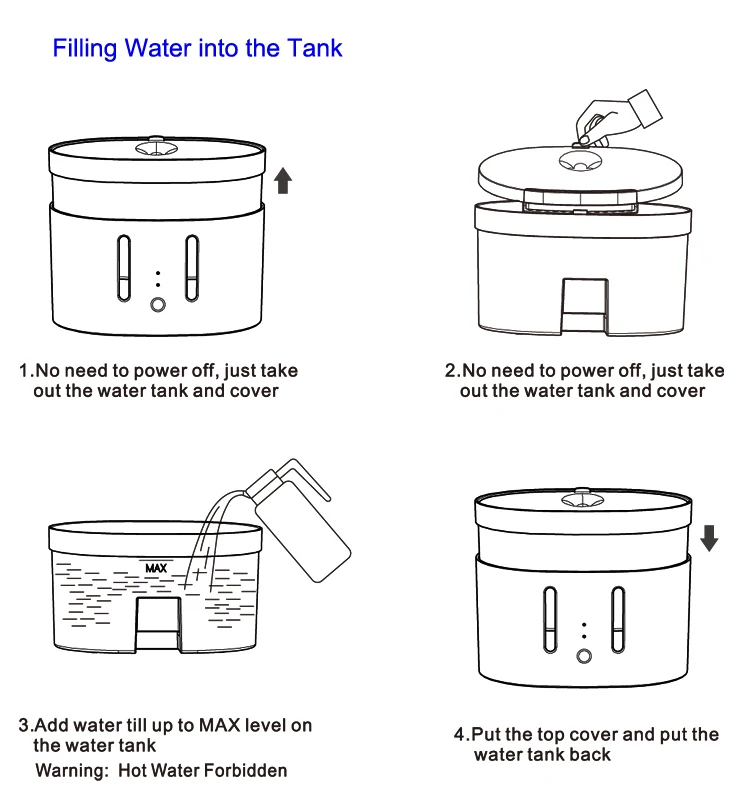 Filling Water into the Tank

1.No need to power off, just take out the water tank and cover

2.No need to power off, just take out the water tank and cover

MAX

3.Add water till up to MAX level on the water tank

Warning: Hot Water Forbidden

4.Put the top cover and put the water tank back