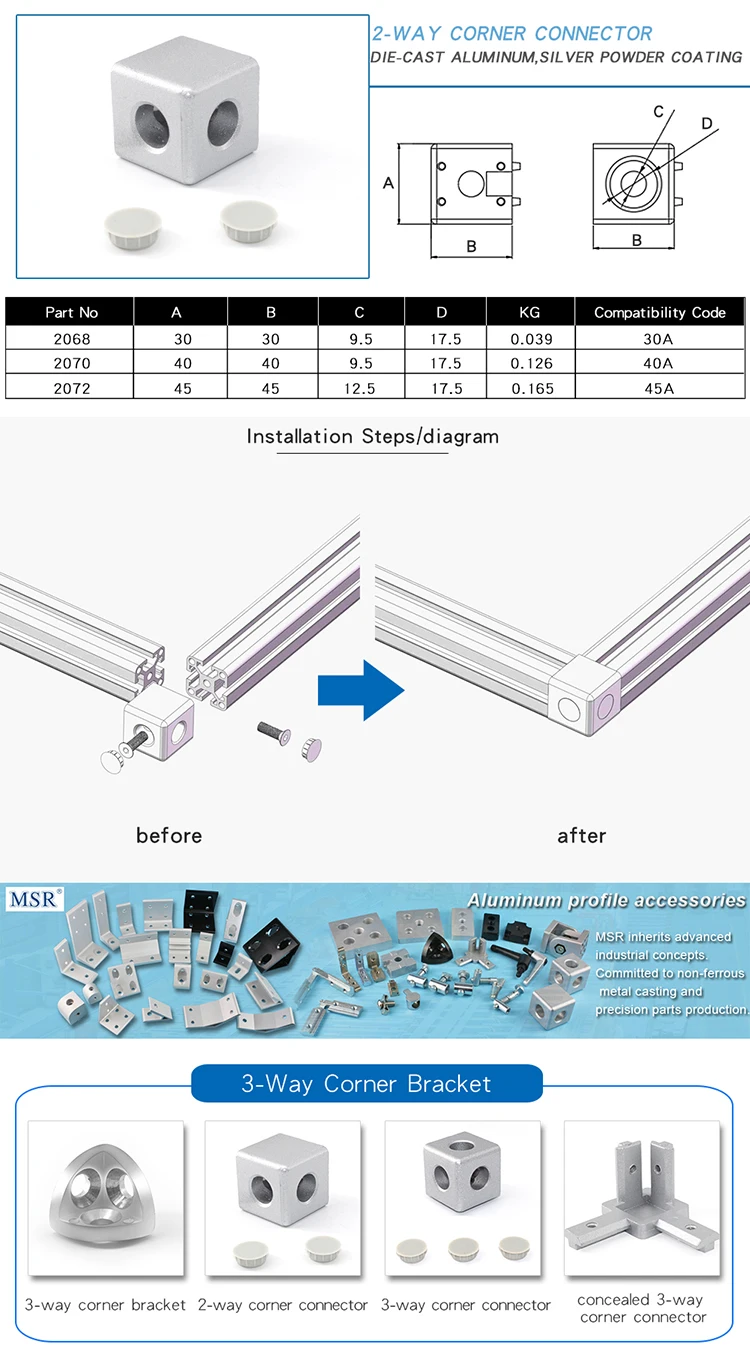 2-WAY CORNER CONNECTOR
DIE-CAST ALUMINUM,SILVER POWDER COATING

A
B
C
D
B

| Part No | A | B | C | D | KG | Compatibility Code |
|---|---|---|---|---|---|---|
| 2068 | 30 | 30 | 9.5 | 17.5 | 0.039 | 30A |
| 2070 | 40 | 40 | 9.5 | 17.5 | 0.126 | 40A |
| 2072 | 45 | 45 | 12.5 | 17.5 | 0.165 | 45A |

Installation Steps/diagram

before

after

MSR®

Aluminum profile accessories

MSR inherits advanced industrial concepts. Committed to non-ferrous metal casting and precision parts production.

3-Way Corner Bracket

3-way corner bracket
2-way corner connector
3-way corner connector
concealed 3-way corner connector