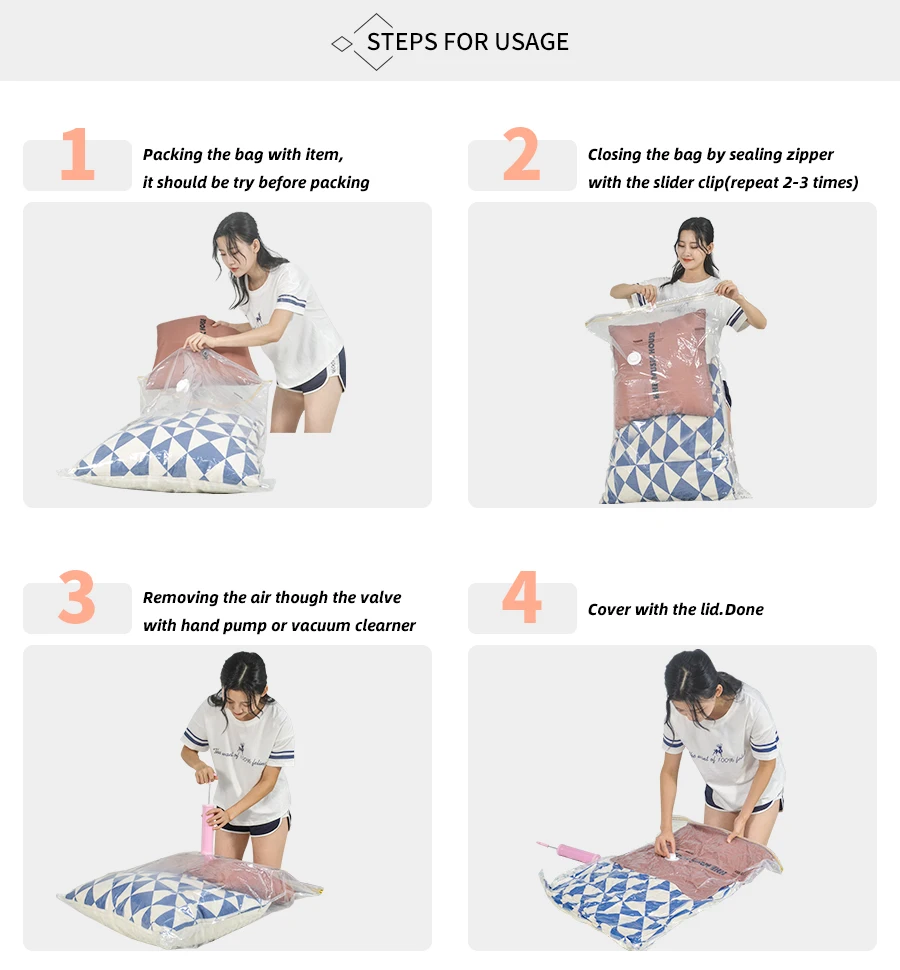 STEPS FOR USAGE

1 Packing the bag with item, it should be try before packing

2 Closing the bag by sealing zipper with the slider clip(repeat 2-3 times)

3 Removing the air though the valve with hand pump or vacuum clearner

4 Cover with the lid.Done