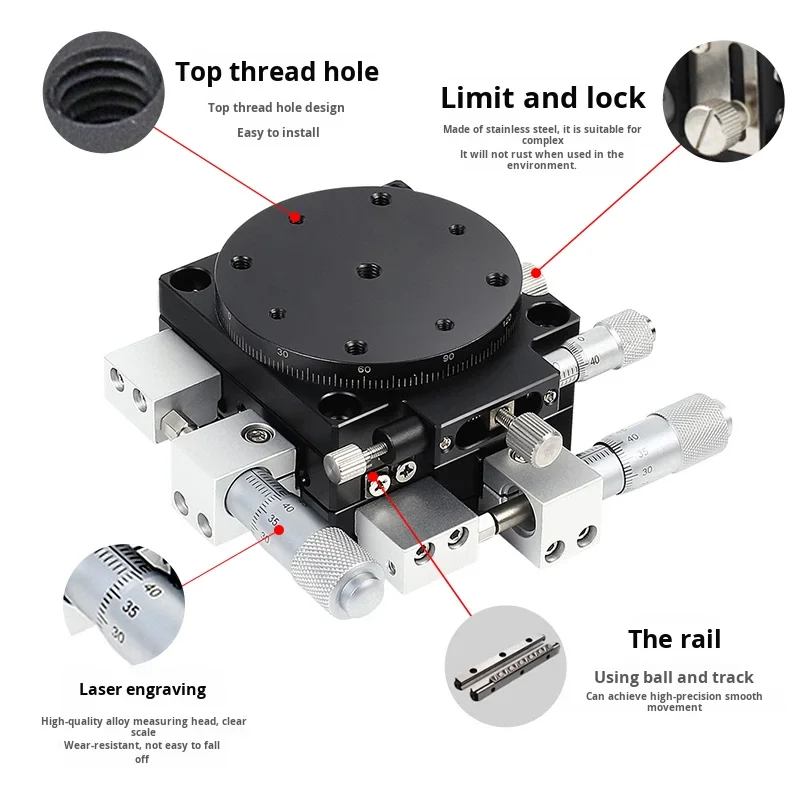 Top thread hole

Top thread hole design

Easy to install

Limit and lock

Made of stainless steel, it is suitable for complex

It will not rust when used in the environment.

30

60

90

120

40

40

35

30

40

35

30

40

35

30

Laser engraving

High-quality alloy measuring head, clear scale

Wear-resistant, not easy to fall off

The rail

Using ball and track

Can achieve high-precision smooth movement