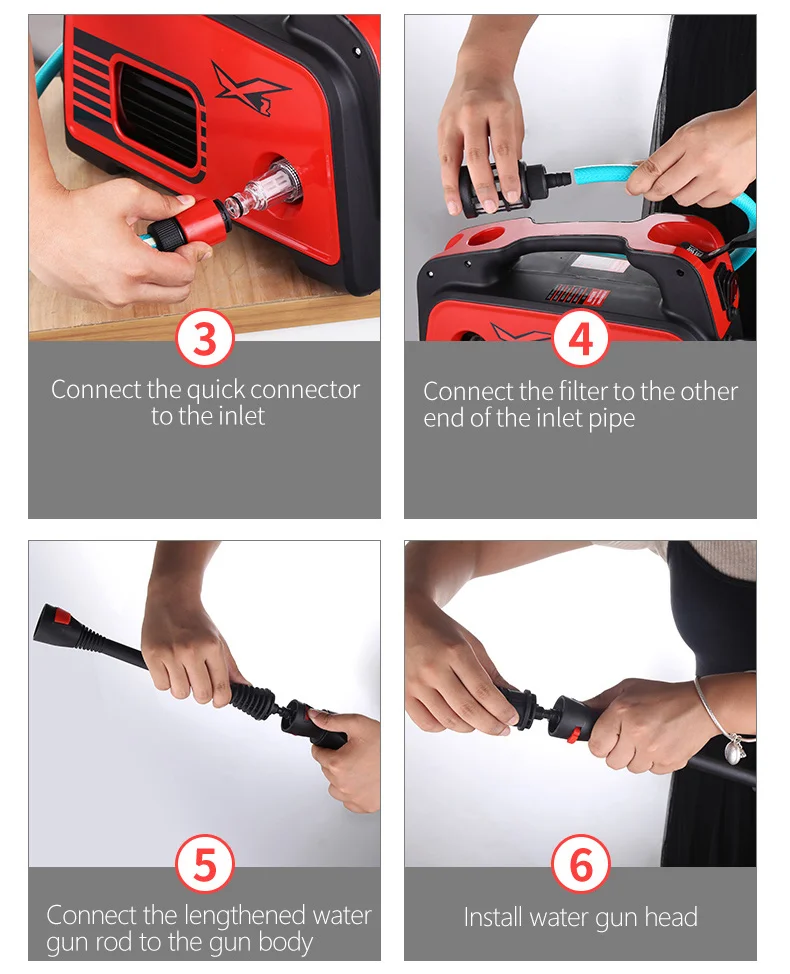 3

Connect the quick connector to the inlet

4

Connect the filter to the other end of the inlet pipe

5

Connect the lengthened water gun rod to the gun body

6

Install water gun head