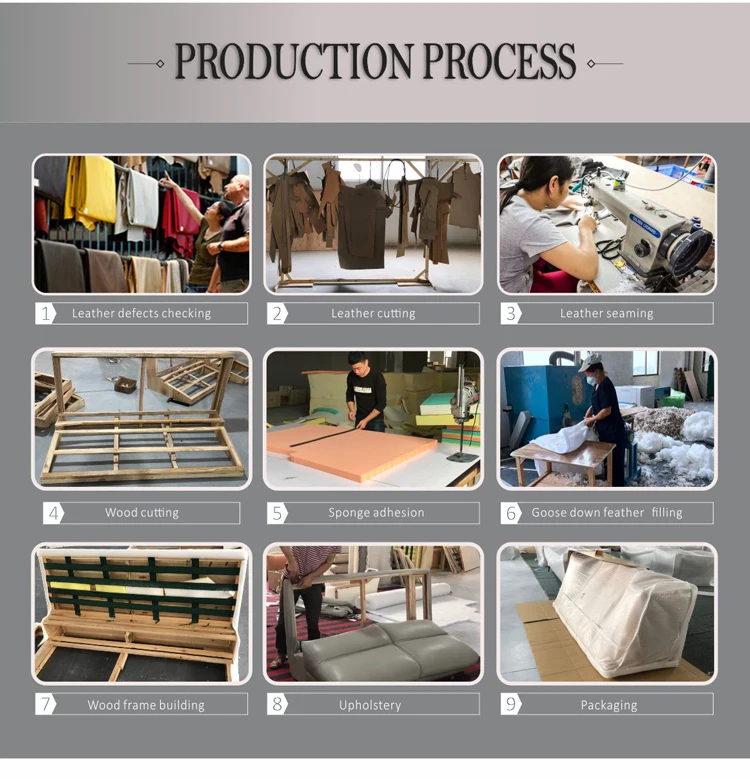 PRODUCTION PROCESS

1 Leather defects checking

2 Leather cutting

3 Leather seaming

4 Wood cutting

5 Sponge adhesion

6 Goose down feather filling

7 Wood frame building

8 Upholstery

9 Packaging