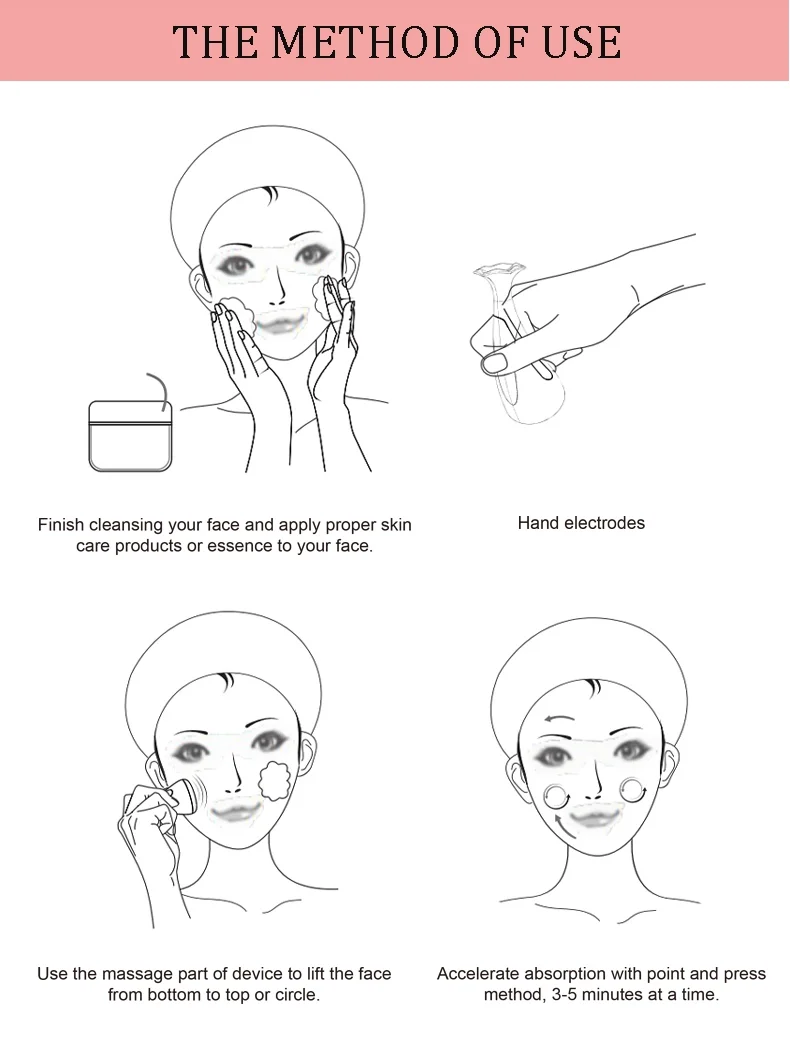 THE METHOD OF USE

Finish cleansing your face and apply proper skin care products or essence to your face.

Hand electrodes

Use the massage part of device to lift the face from bottom to top or circle.

Accelerate absorption with point and press method, 3-5 minutes at a time.