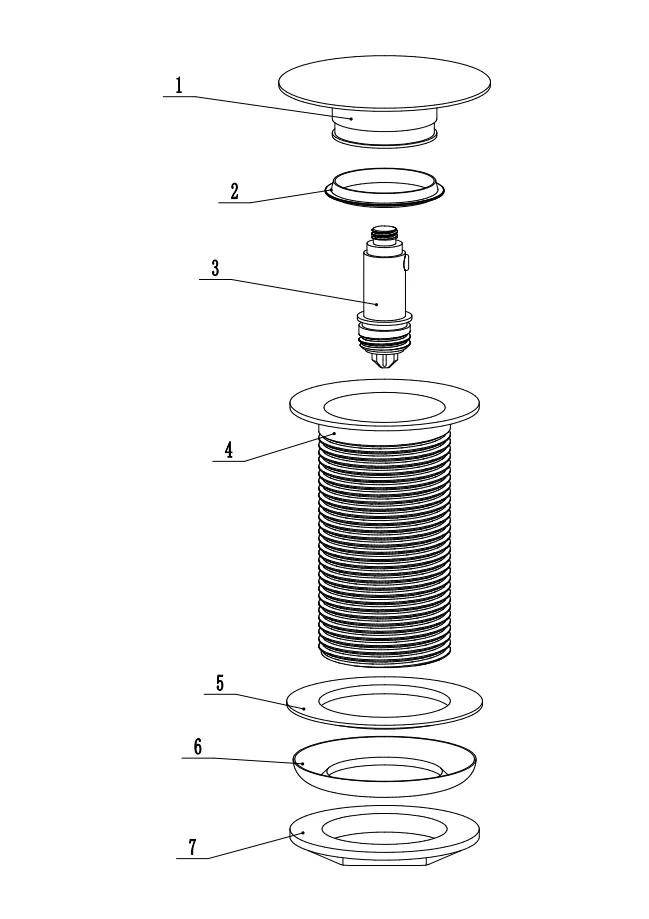 1
2
3
4
5
6
7