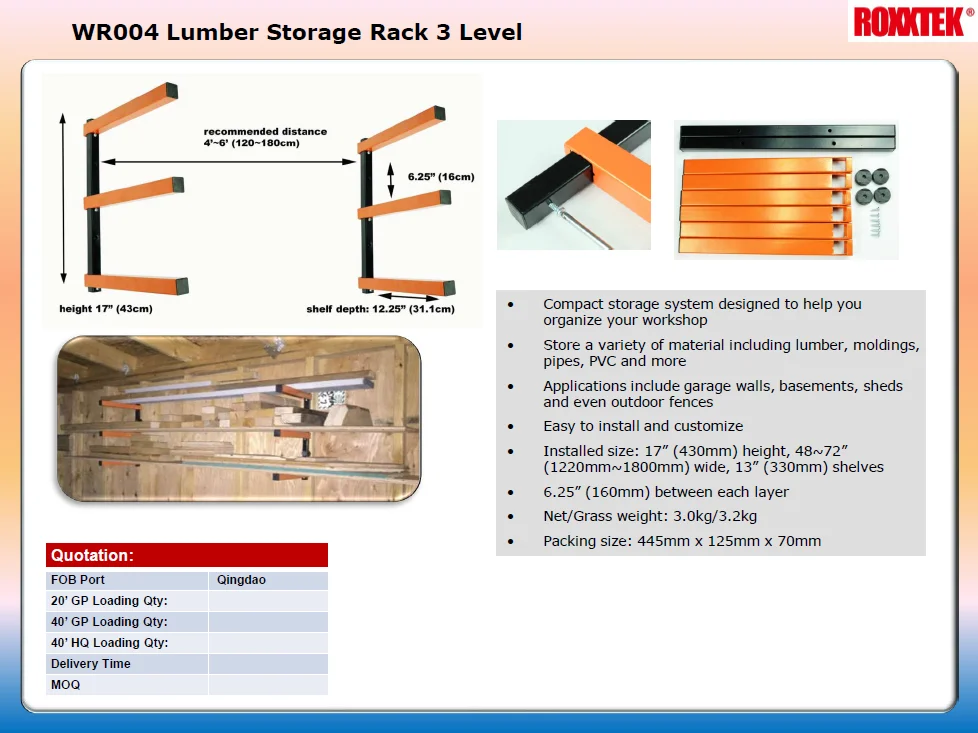 WR004 Lumber Storage Rack 3 Level

ROXXTEK®

recommended distance
4'~6' (120~180cm)

6.25" (16cm)

height 17" (43cm)

shelf depth: 12.25" (31.1cm)

- Compact storage system designed to help you organize your workshop
- Store a variety of material including lumber, moldings, pipes, PVC and more
- Applications include garage walls, basements, sheds and even outdoor fences
- Easy to install and customize
- Installed size: 17" (430mm) height, 48~72" (1220mm~1800mm) wide, 13" (330mm) shelves
- 6.25" (160mm) between each layer
- Net/Grass weight: 3.0kg/3.2kg
- Packing size: 445mm x 125mm x 70mm

Quotation:

| FOB Port | Qingdao |
|---|---|
| 20' GP Loading Qty: | |
| 40' GP Loading Qty: | |
| 40' HQ Loading Qty: | |
| Delivery Time | |
| MOQ | |