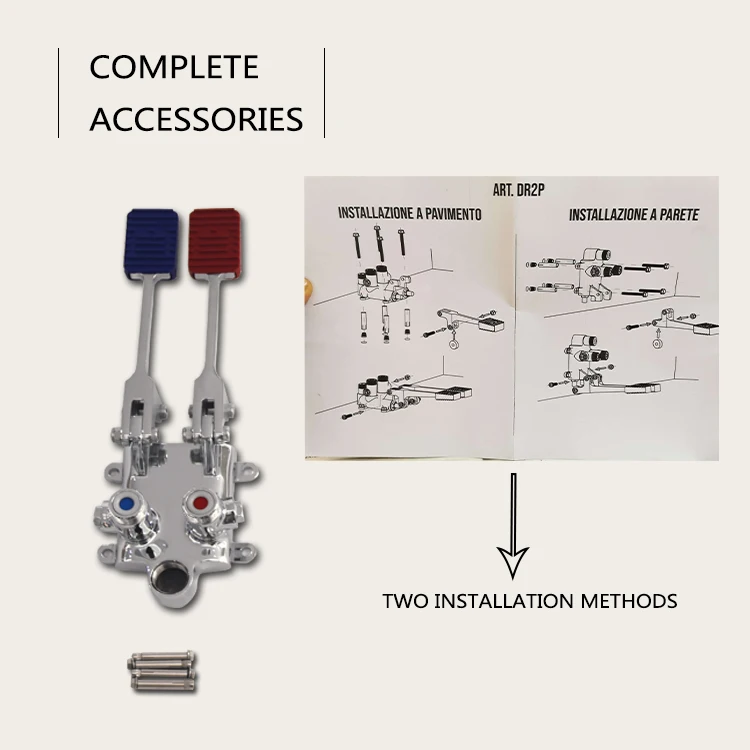 COMPLETE ACCESSORIES

ART. DR2P

INSTALLAZIONE A PAVIMENTO

INSTALLAZIONE A PARETE

TWO INSTALLATION METHODS