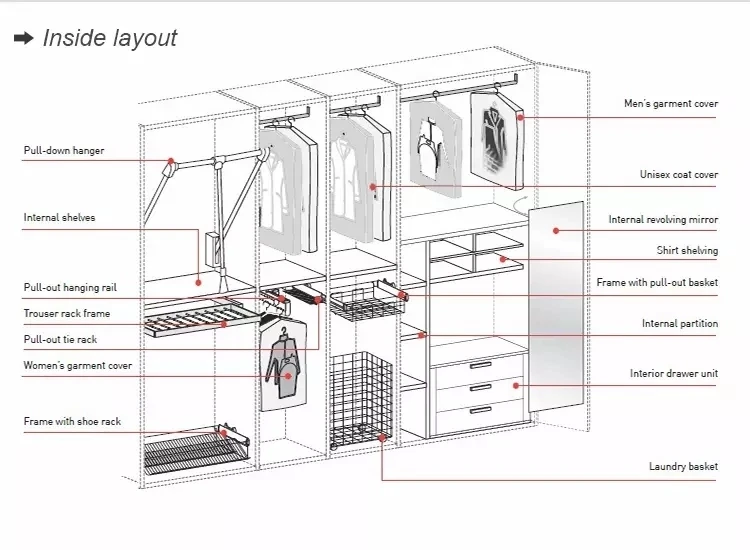 ➡ Inside layout

Pull-down hanger

Internal shelves

Pull-out hanging rail

Trouser rack frame

Pull-out tie rack

Women's garment cover

Frame with shoe rack

Men's garment cover

Unisex coat cover

Internal revolving mirror

Shirt shelving

Frame with pull-out basket

Internal partition

Interior drawer unit

Laundry basket