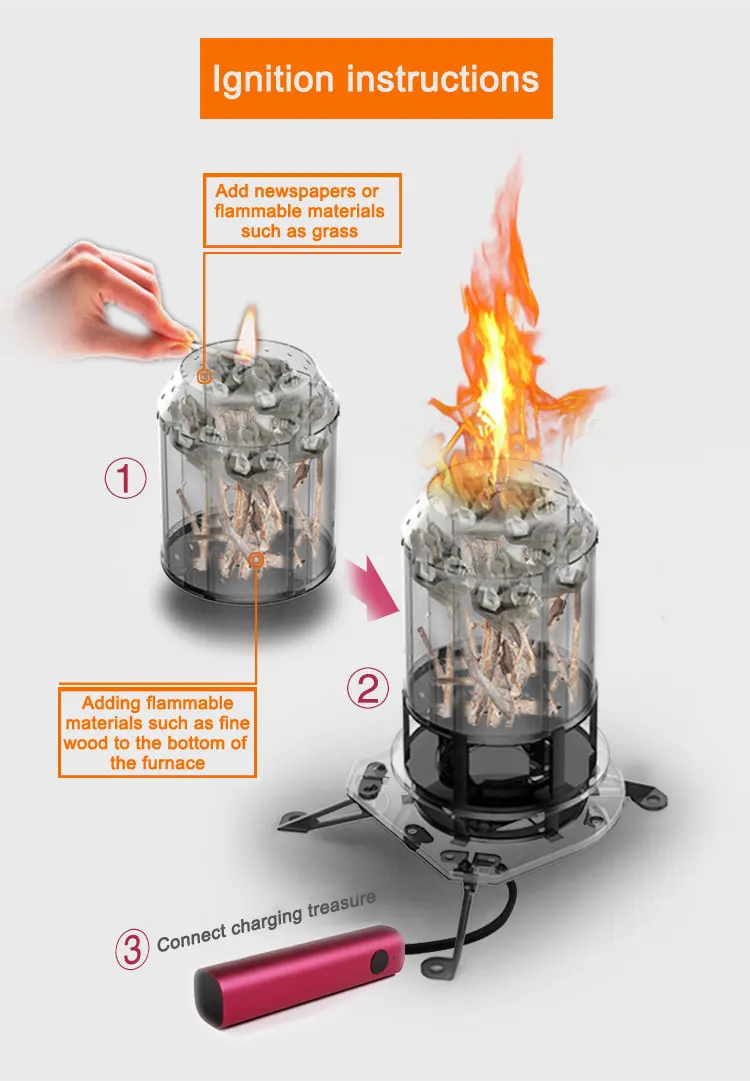 Ignition instructions

Add newspapers or flammable materials such as grass

①

Adding flammable materials such as fine wood to the bottom of the furnace

②

③ Connect charging treasure