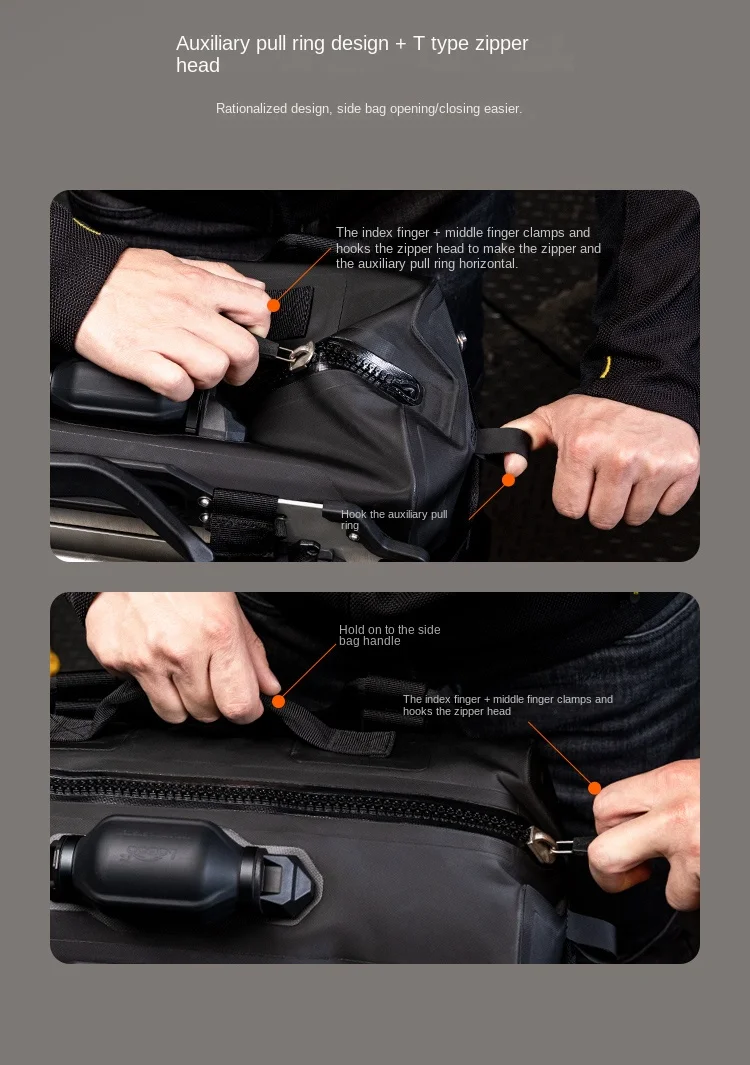 Auxiliary pull ring design + T type zipper head

Rationalized design, side bag opening/closing easier.

The index finger + middle finger clamps and hooks the zipper head to make the zipper and the auxiliary pull ring horizontal.

Hook the auxiliary pull ring

Hold on to the side bag handle

The index finger + middle finger clamps and hooks the zipper head