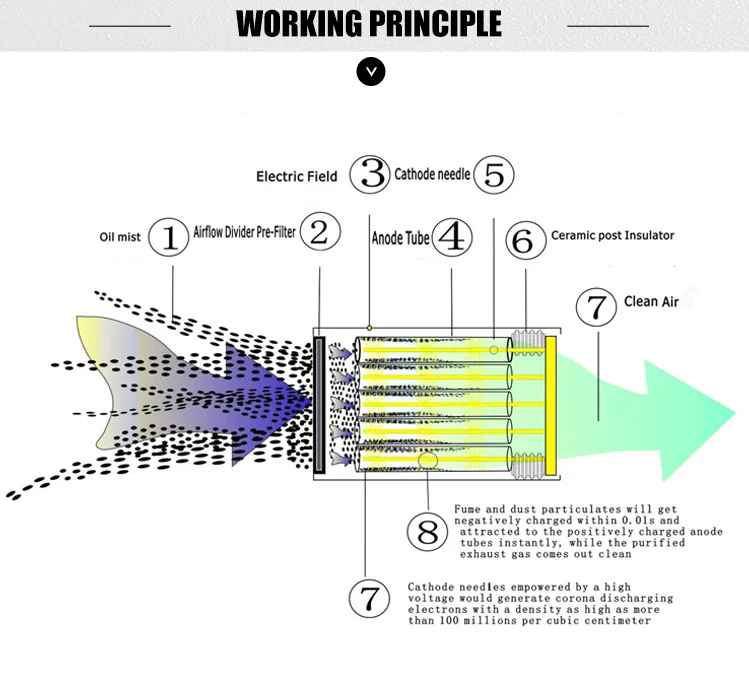 WORKING PRINCIPLE

Electric Field 3 Cathode needle 5

Oil mist 1 Airflow Divider Pre-Filter 2 Anode Tube 4 6 Ceramic post Insulator

7 Clean Air

8 Fume and dust particulates will get negatively charged within 0.01s and attracted to the positively charged anode tubes instantly, while the purified exhaust gas comes out clean

7 Cathode needles empowered by a high voltage would generate corona discharging electrons with a density as high as more than 100 millions per cubic centimeter