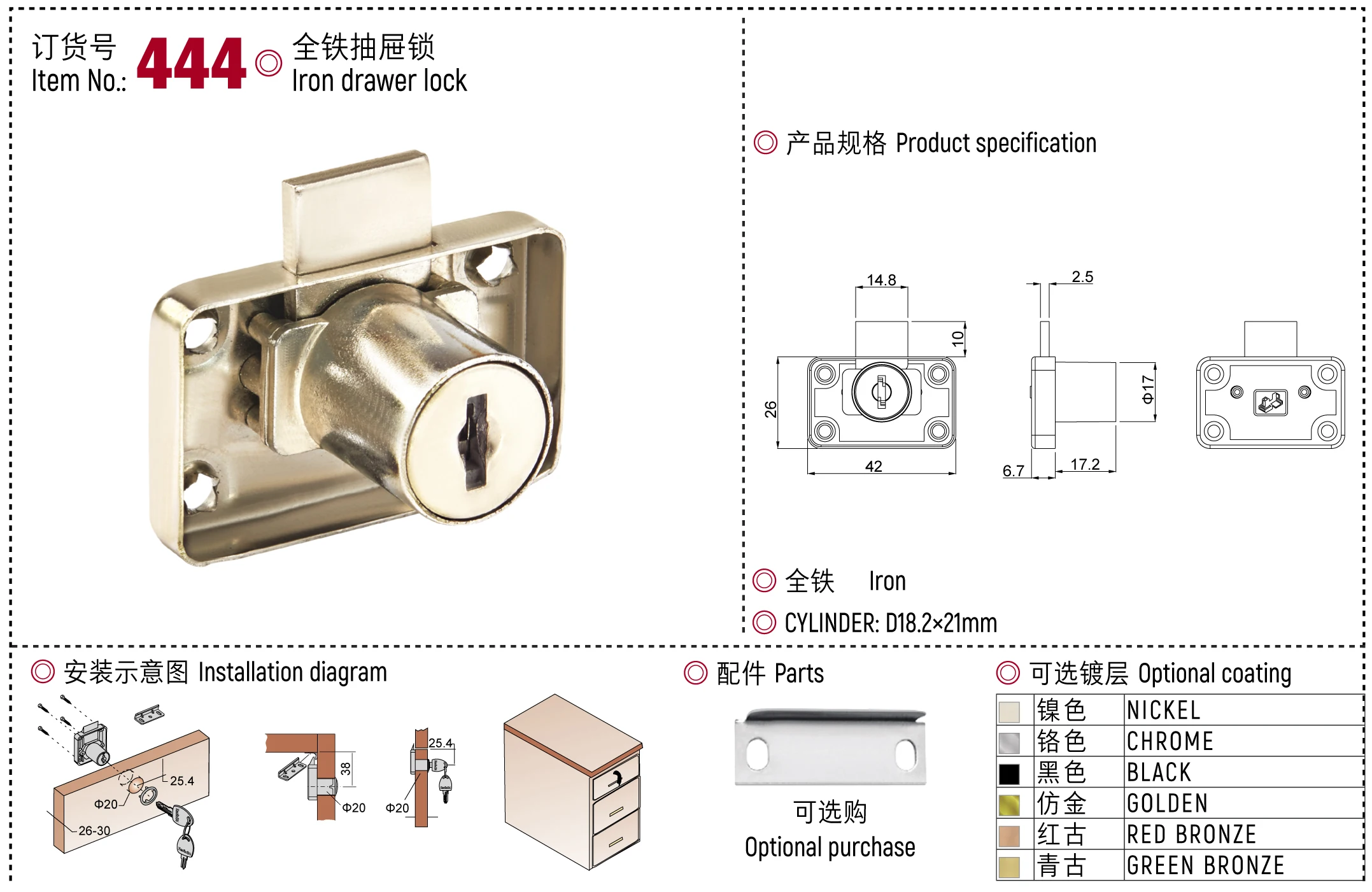 订货号
Item No.: 444 ◎ 全铁抽屉锁
Iron drawer lock

◎ 产品规格 Product specification

14.8
10
26
42
2.5
Φ17
6.7
17.2

◎ 全铁 Iron
◎ CYLINDER: D18.2×21mm

◎ 安装示意图 Installation diagram

25.4
Φ20
26-30
38
Φ20
25.4
Φ20

◎ 配件 Parts

可选购
Optional purchase

◎ 可选镀层 Optional coating

| | 镍色 | NICKEL |
|---|---|---|
| | 铬色 | CHROME |
| | 黑色 | BLACK |
| | 仿金 | GOLDEN |
| | 红古 | RED BRONZE |
| | 青古 | GREEN BRONZE |