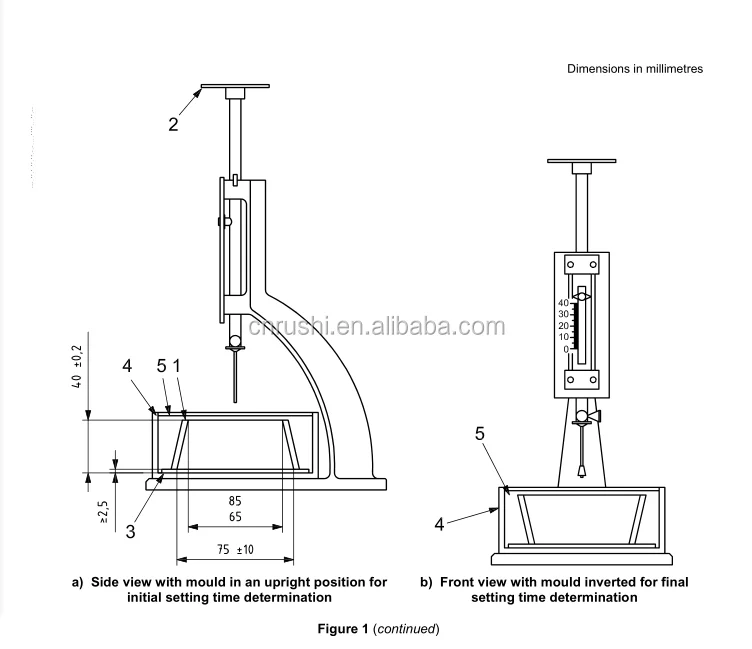 Dimensions in millimetres

2

cnrushi.en.alibaba.com

40 ±0,2

4 5 1

≥2,5

3

85

65

75 ±10

40
30
20
10
0

5

4

a) Side view with mould in an upright position for initial setting time determination

b) Front view with mould inverted for final setting time determination

Figure 1 (continued)