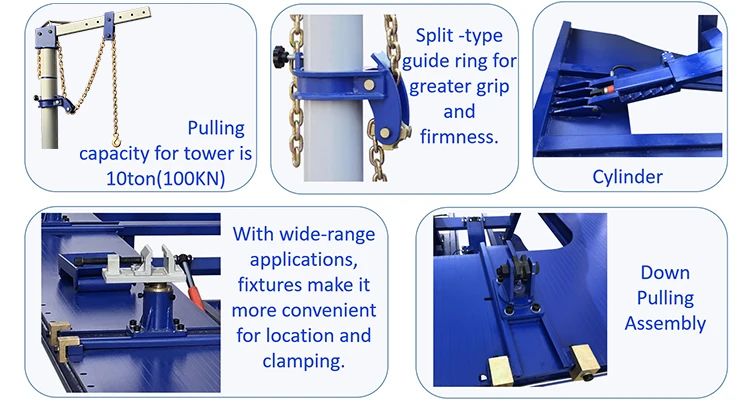 Pulling capacity for tower is 10ton(100KN)

Split -type guide ring for greater grip and firmness.

Cylinder

With wide-range applications, fixtures make it more convenient for location and clamping.

Down Pulling Assembly