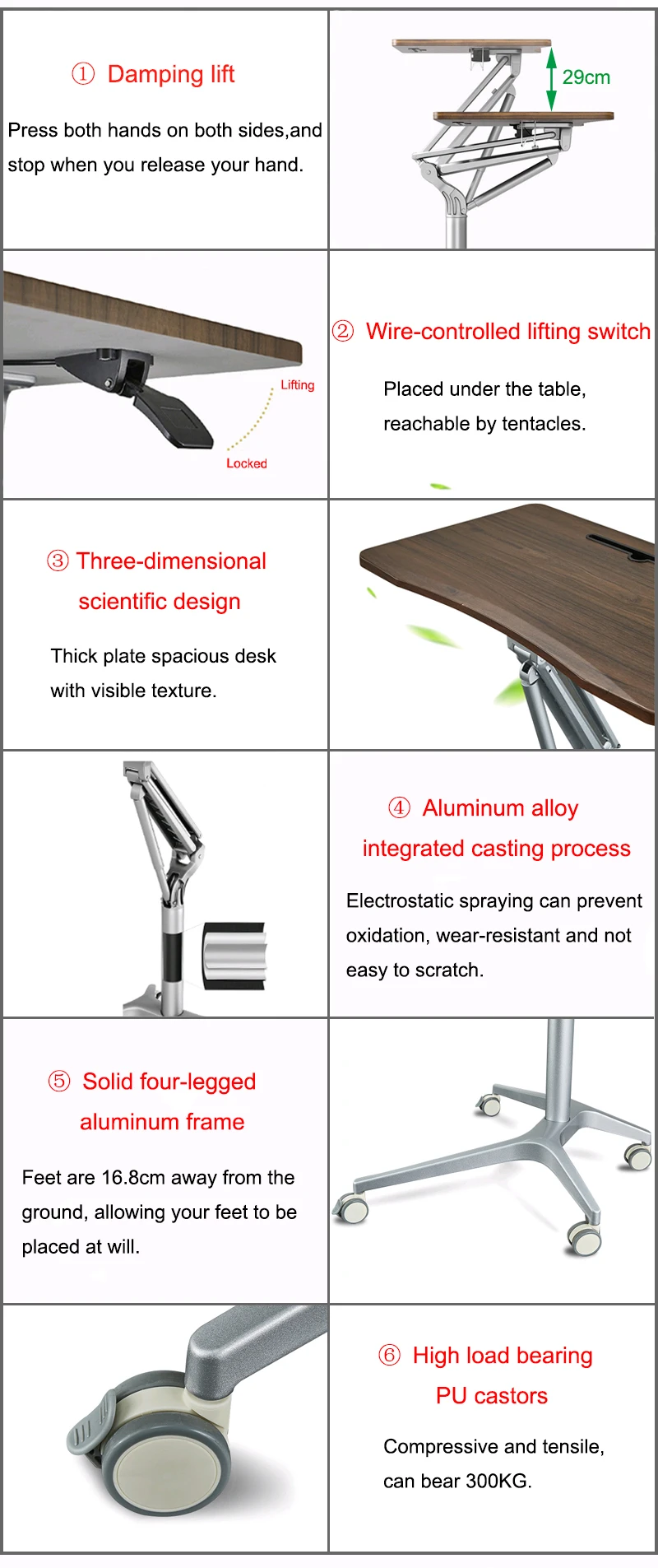 ① Damping lift

Press both hands on both sides,and stop when you release your hand.

29cm

Lifting

Locked

② Wire-controlled lifting switch

Placed under the table, reachable by tentacles.

③ Three-dimensional scientific design

Thick plate spacious desk with visible texture.

④ Aluminum alloy integrated casting process

Electrostatic spraying can prevent oxidation, wear-resistant and not easy to scratch.

⑤ Solid four-legged aluminum frame

Feet are 16.8cm away from the ground, allowing your feet to be placed at will.

⑥ High load bearing PU castors

Compressive and tensile, can bear 300KG.