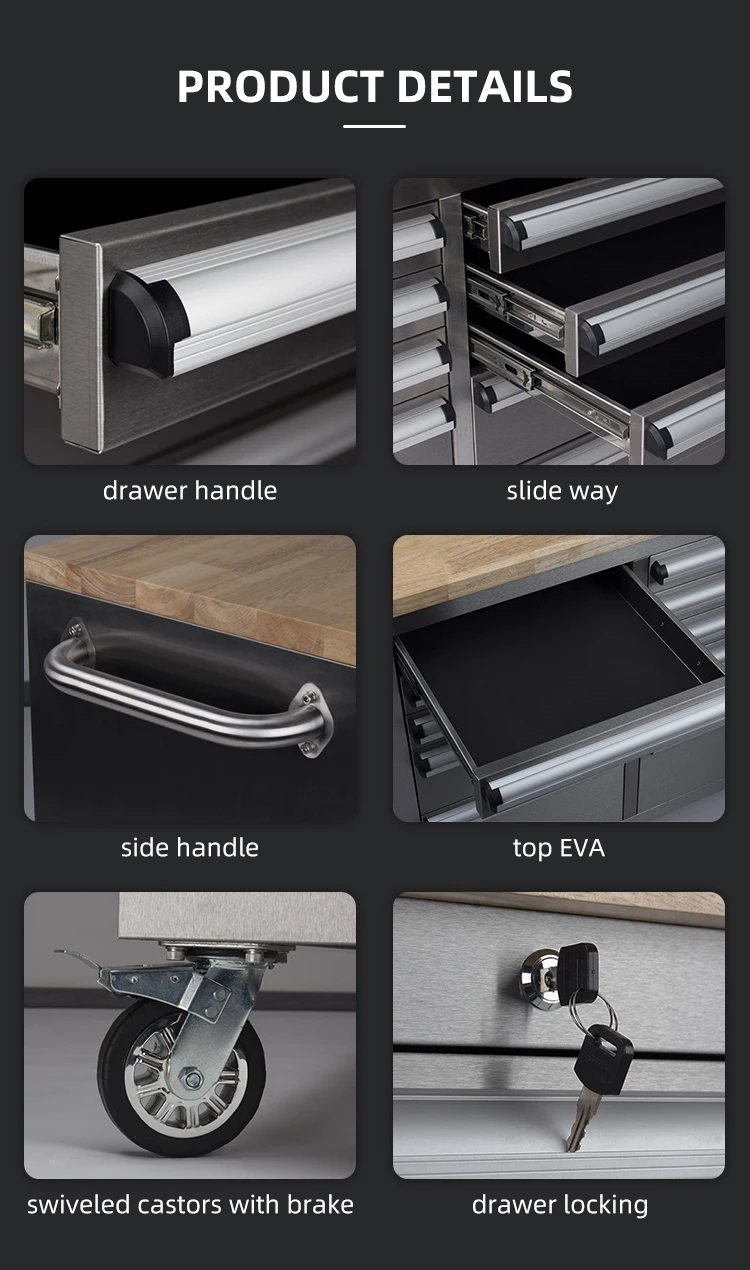 PRODUCT DETAILS

drawer handle

slide way

side handle

top EVA

swiveled castors with brake

drawer locking