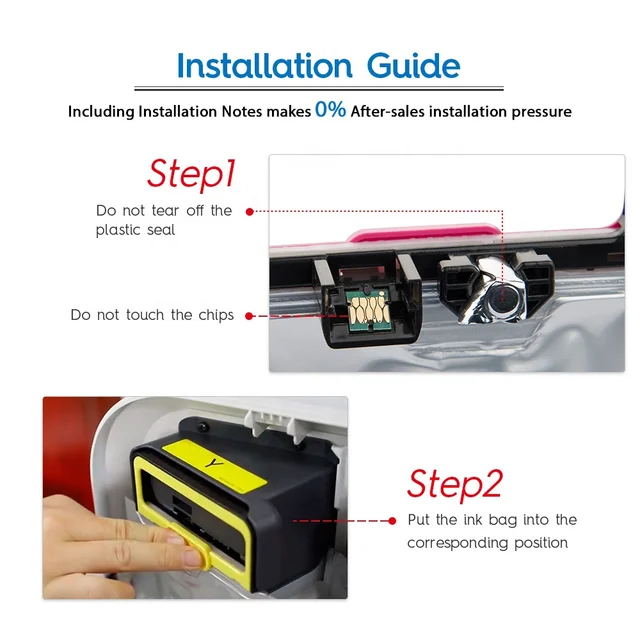 Installation Guide

Including Installation Notes makes 0% After-sales installation pressure

Step1

Do not tear off the plastic seal

Do not touch the chips

Y

Step2

Put the ink bag into the corresponding position