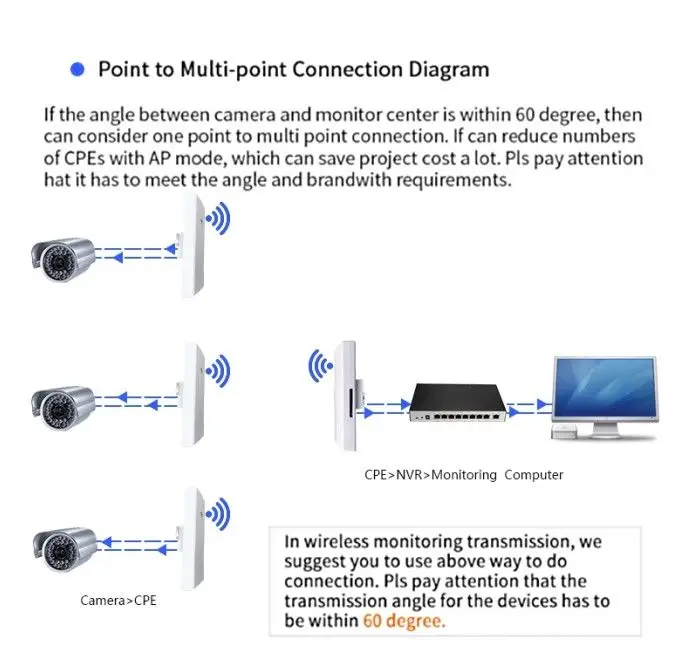 Point to Multi-point Connection Diagram

If the angle between camera and monitor center is within 60 degree, then can consider one point to multi point connection. If can reduce numbers of CPEs with AP mode, which can save project cost a lot. Pls pay attention hat it has to meet the angle and brandwith requirements.

CPE>NVR>Monitoring Computer

Camera>CPE

In wireless monitoring transmission, we suggest you to use above way to do connection. Pls pay attention that the transmission angle for the devices has to be within 60 degree.