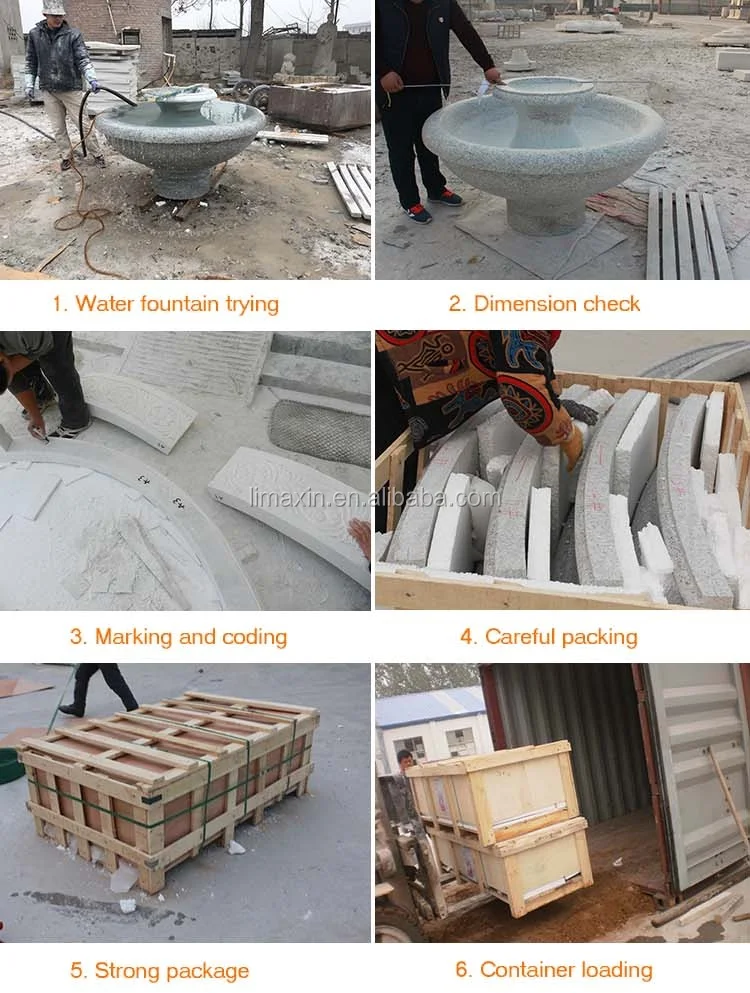 1. Water fountain trying

2. Dimension check

limaxin.en.alibaba.com

3. Marking and coding

4. Careful packing

5. Strong package

6. Container loading