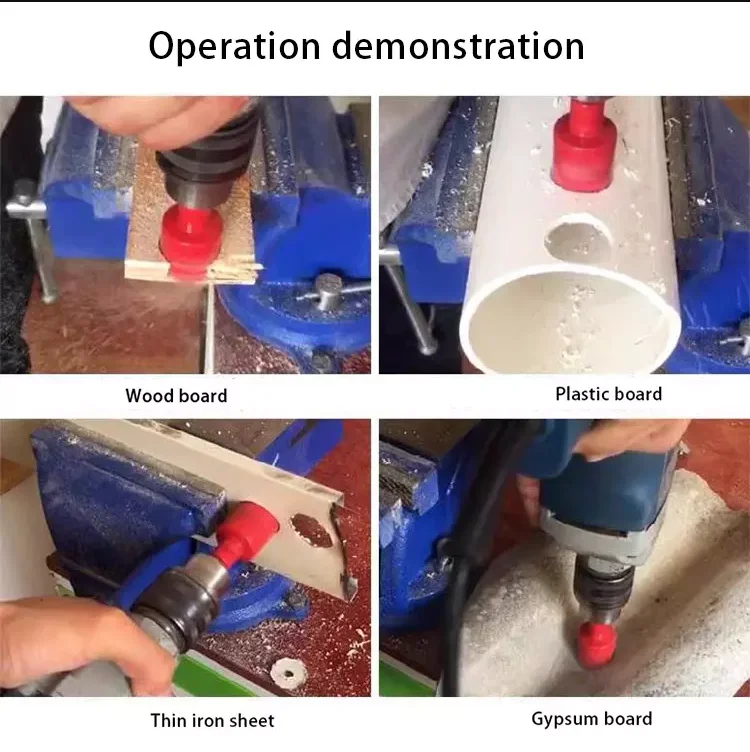 Operation demonstration

Wood board

Plastic board

Thin iron sheet

Gypsum board