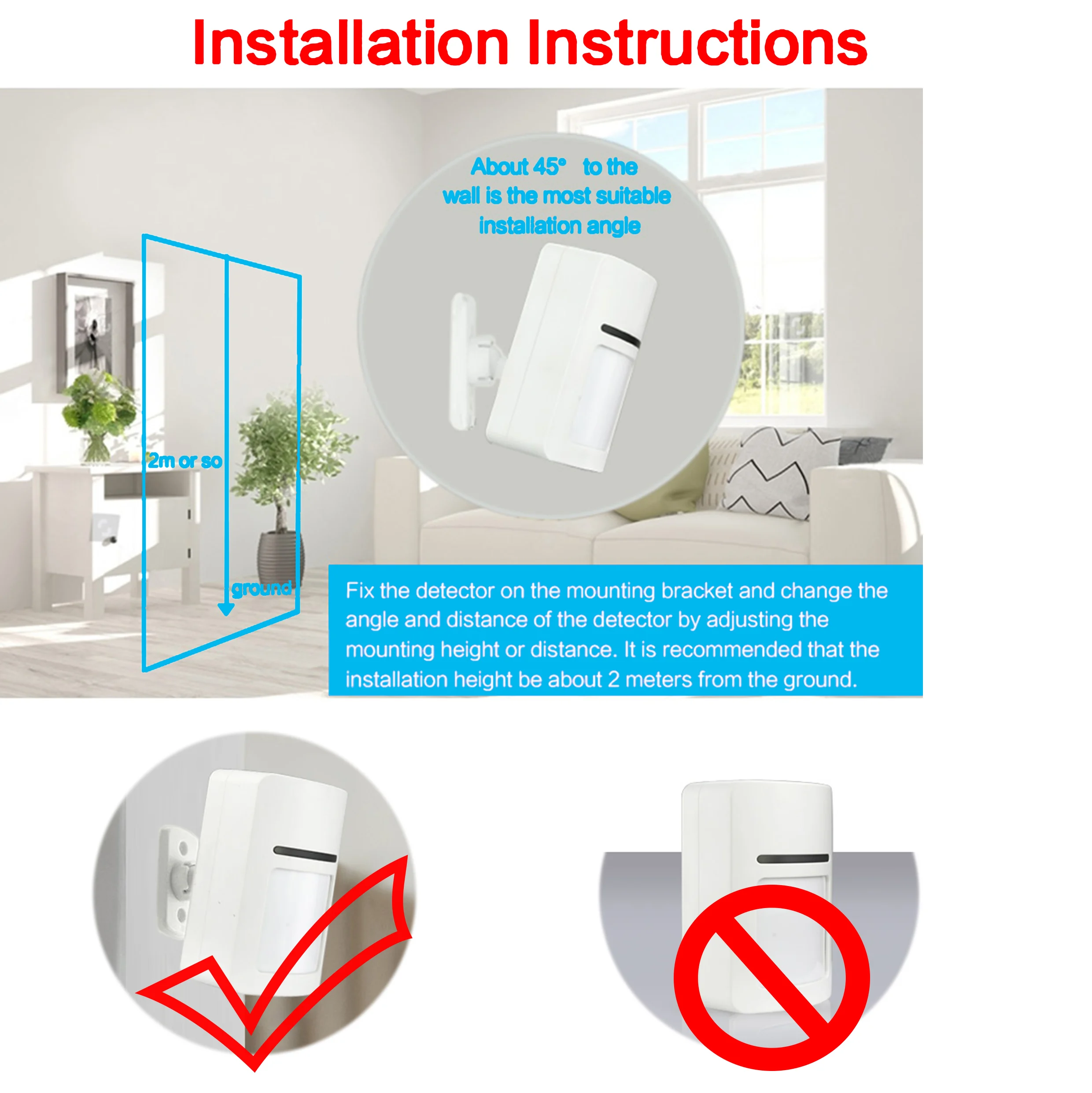 Installation Instructions

About 45° to the wall is the most suitable installation angle

2m or so

ground

Fix the detector on the mounting bracket and change the angle and distance of the detector by adjusting the mounting height or distance. It is recommended that the installation height be about 2 meters from the ground.