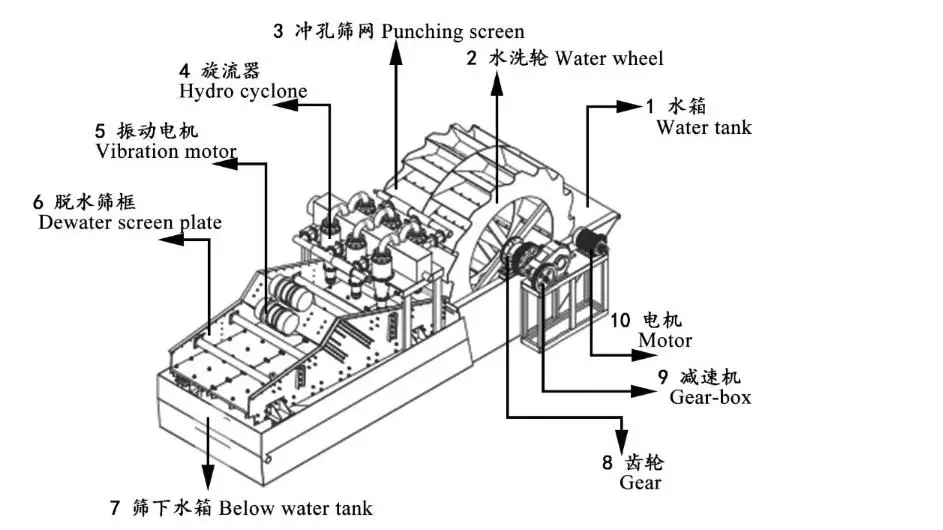 3 冲孔筛网 Punching screen

2 水洗轮 Water wheel

4 旋流器
Hydro cyclone

1 水箱
Water tank

5 振动电机
Vibration motor

6 脱水筛框
Dewater screen plate

10 电机
Motor

9 减速机
Gear-box

8 齿轮
Gear

7 筛下水箱 Below water tank