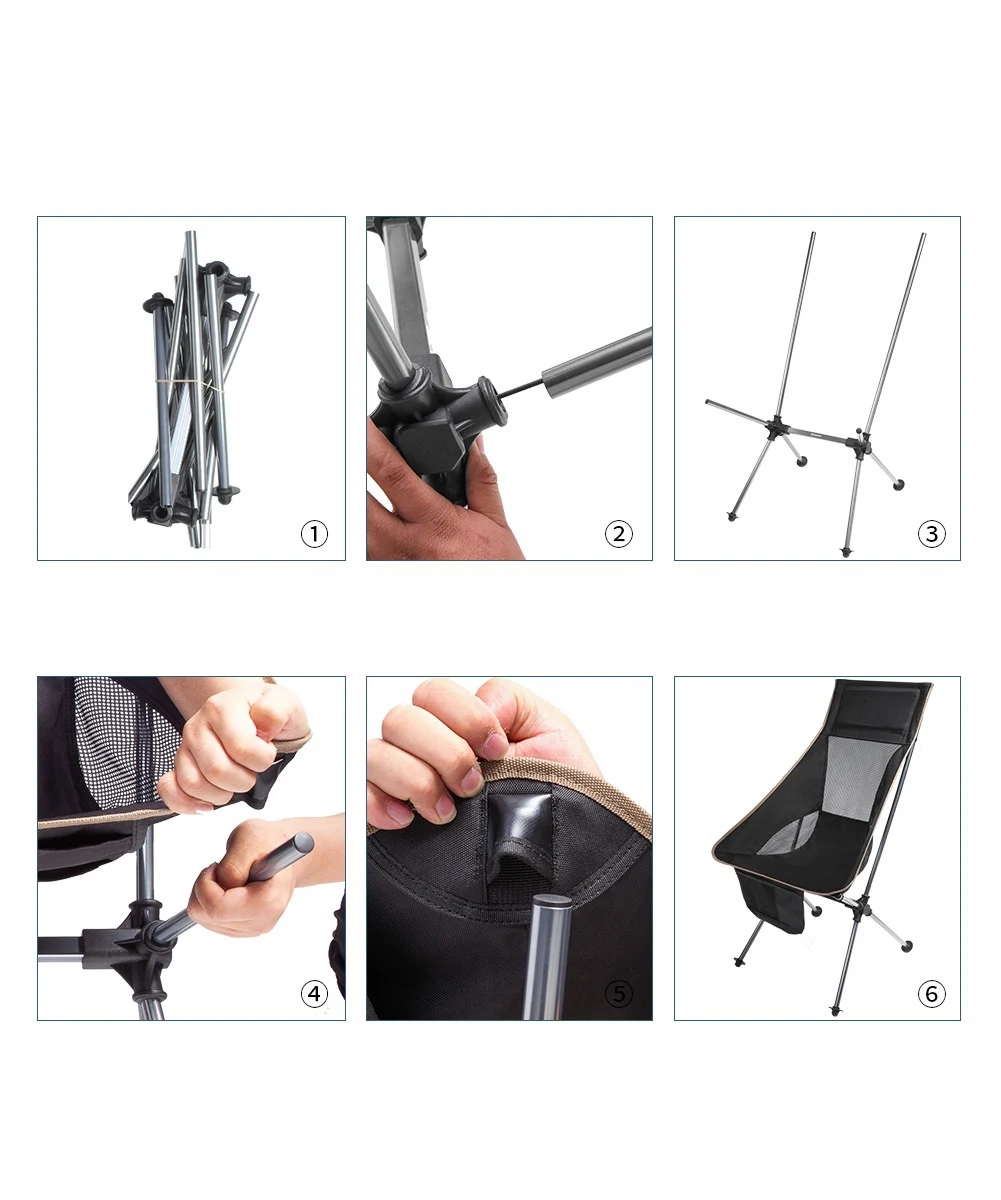 ①

②

③

④

⑤

⑥