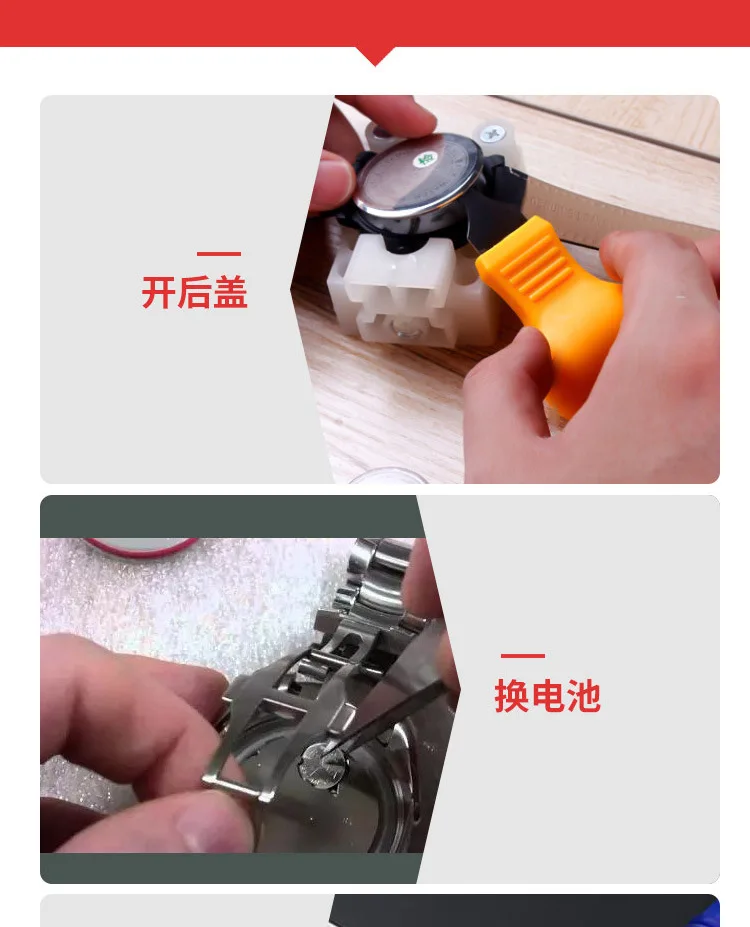 开后盖

换电池