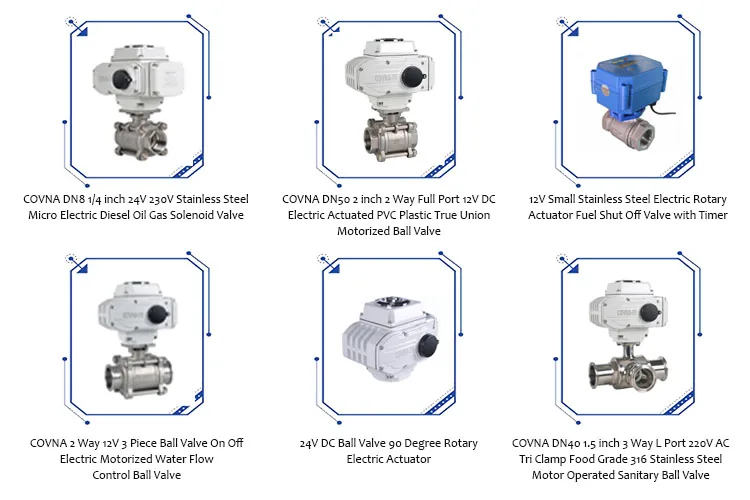 COVNA DN8 1/4 inch 24V 230V Stainless Steel Micro Electric Diesel Oil Gas Solenoid Valve

COVNA DN50 2 inch 2 Way Full Port 12V DC Electric Actuated PVC Plastic True Union Motorized Ball Valve

12V Small Stainless Steel Electric Rotary Actuator Fuel Shut Off Valve with Timer

COVNA 2 Way 12V 3 Piece Ball Valve On Off Electric Motorized Water Flow Control Ball Valve

24V DC Ball Valve 90 Degree Rotary Electric Actuator

COVNA DN40 1.5 inch 3 Way L Port 220V AC Tri Clamp Food Grade 316 Stainless Steel Motor Operated Sanitary Ball Valve