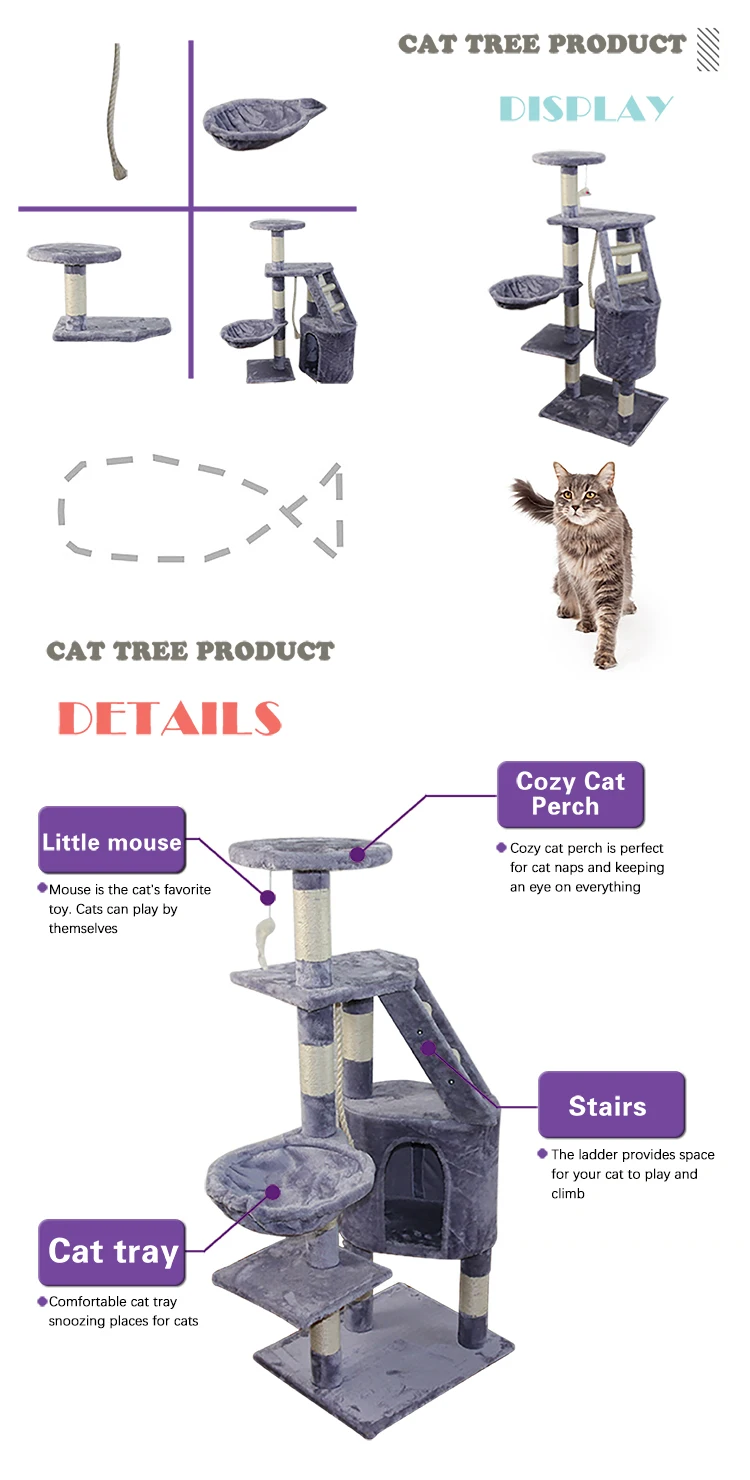 CAT TREE PRODUCT

DISPLAY

CAT TREE PRODUCT

DETAILS

Little mouse

Mouse is the cat's favorite toy. Cats can play by themselves

Cozy Cat Perch

Cozy cat perch is perfect for cat naps and keeping an eye on everything

Stairs

The ladder provides space for your cat to play and climb

Cat tray

Comfortable cat tray snoozing places for cats