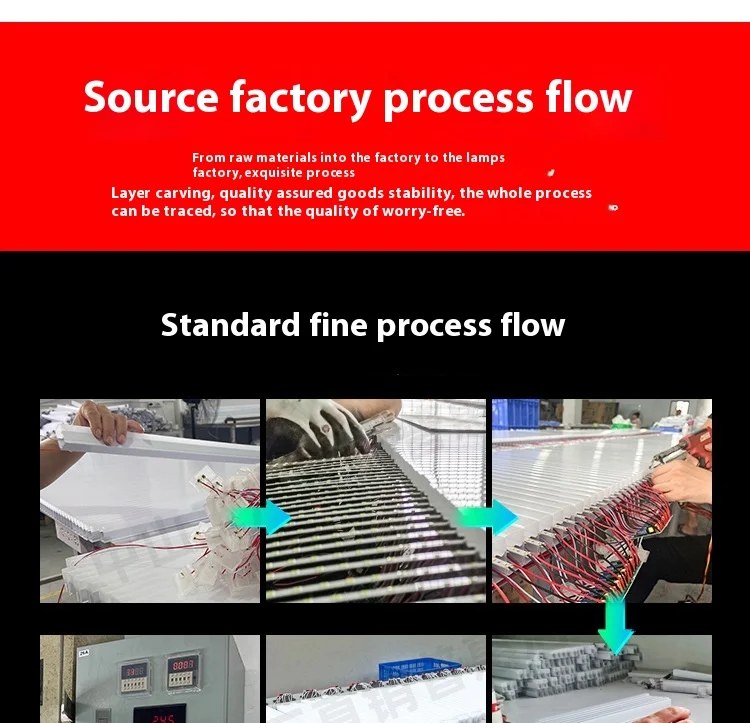 Source factory process flow

From raw materials into the factory to the lamps factory, exquisite process

Layer carving, quality assured goods stability, the whole process can be traced, so that the quality of worry-free.

Standard fine process flow