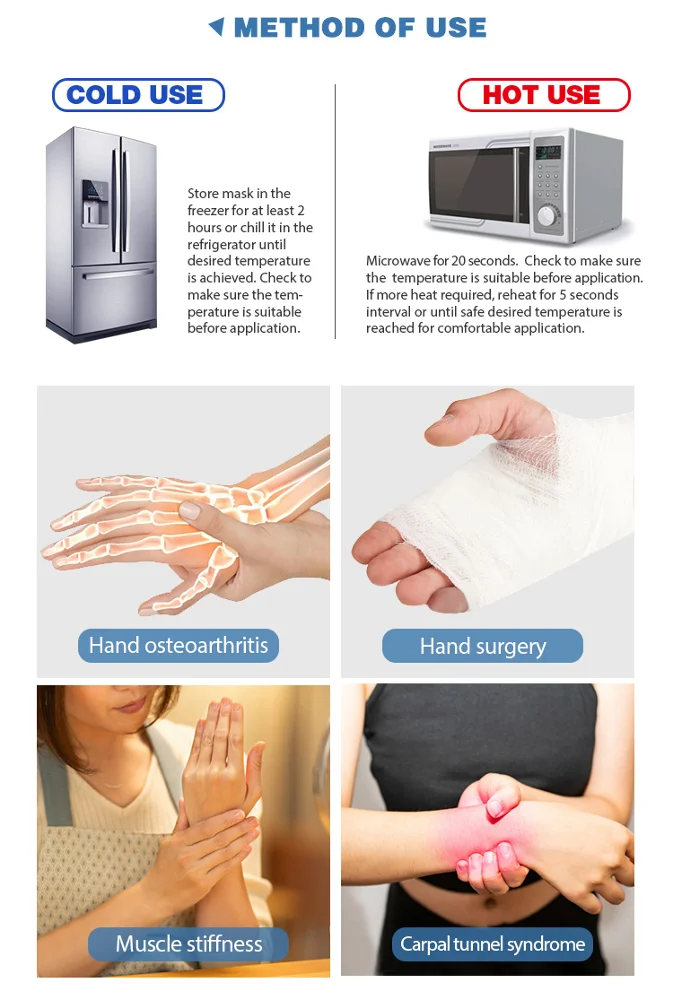 METHOD OF USE

COLD USE

Store mask in the freezer for at least 2 hours or chill it in the refrigerator until desired temperature is achieved. Check to make sure the temperature is suitable before application.

HOT USE

Microwave for 20 seconds. Check to make sure the temperature is suitable before application. If more heat required, reheat for 5 seconds interval or until safe desired temperature is reached for comfortable application.

Hand osteoarthritis

Hand surgery

Muscle stiffness

Carpal tunnel syndrome