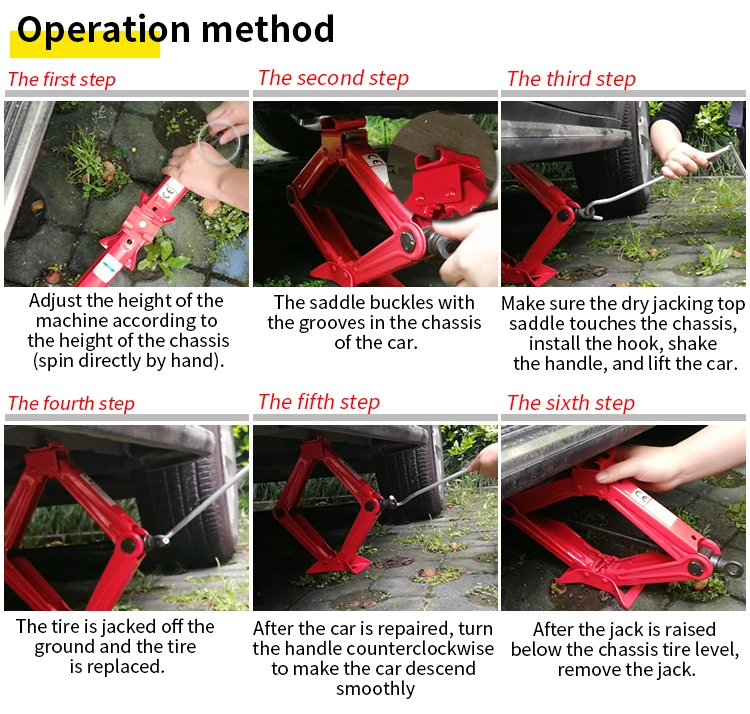 Operation method

The first step

CE

Adjust the height of the machine according to the height of the chassis (spin directly by hand).

The second step

CE

The saddle buckles with the grooves in the chassis of the car.

The third step

Make sure the dry jacking top saddle touches the chassis, install the hook, shake the handle, and lift the car.

The fourth step

The tire is jacked off the ground and the tire is replaced.

The fifth step

After the car is repaired, turn the handle counterclockwise to make the car descend smoothly

The sixth step

CE

After the jack is raised below the chassis tire level, remove the jack.