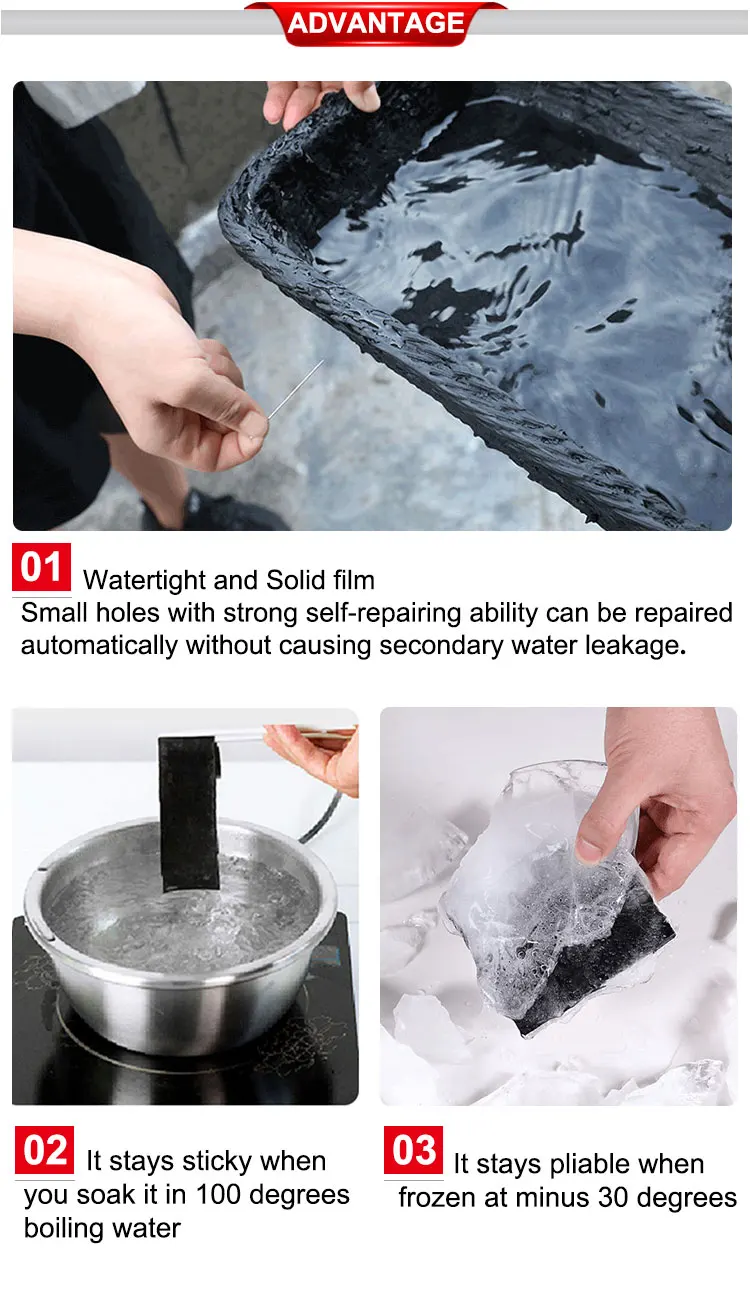 ADVANTAGE

01 Watertight and Solid film
Small holes with strong self-repairing ability can be repaired automatically without causing secondary water leakage.

02 It stays sticky when you soak it in 100 degrees boiling water

03 It stays pliable when frozen at minus 30 degrees