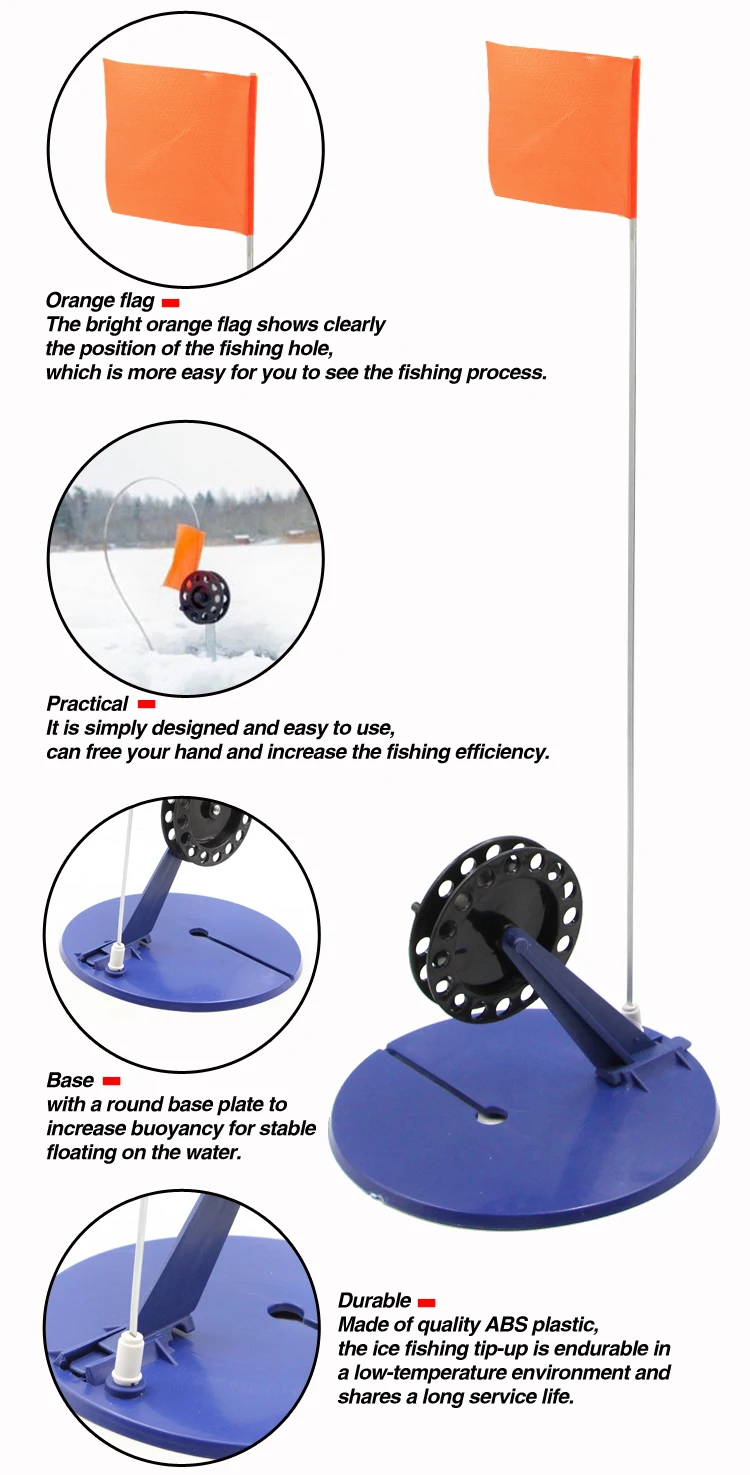 Orange flag
The bright orange flag shows clearly the position of the fishing hole, which is more easy for you to see the fishing process.

Practical
It is simply designed and easy to use, can free your hand and increase the fishing efficiency.

Base
with a round base plate to increase buoyancy for stable floating on the water.

Durable
Made of quality ABS plastic, the ice fishing tip-up is endurable in a low-temperature environment and shares a long service life.