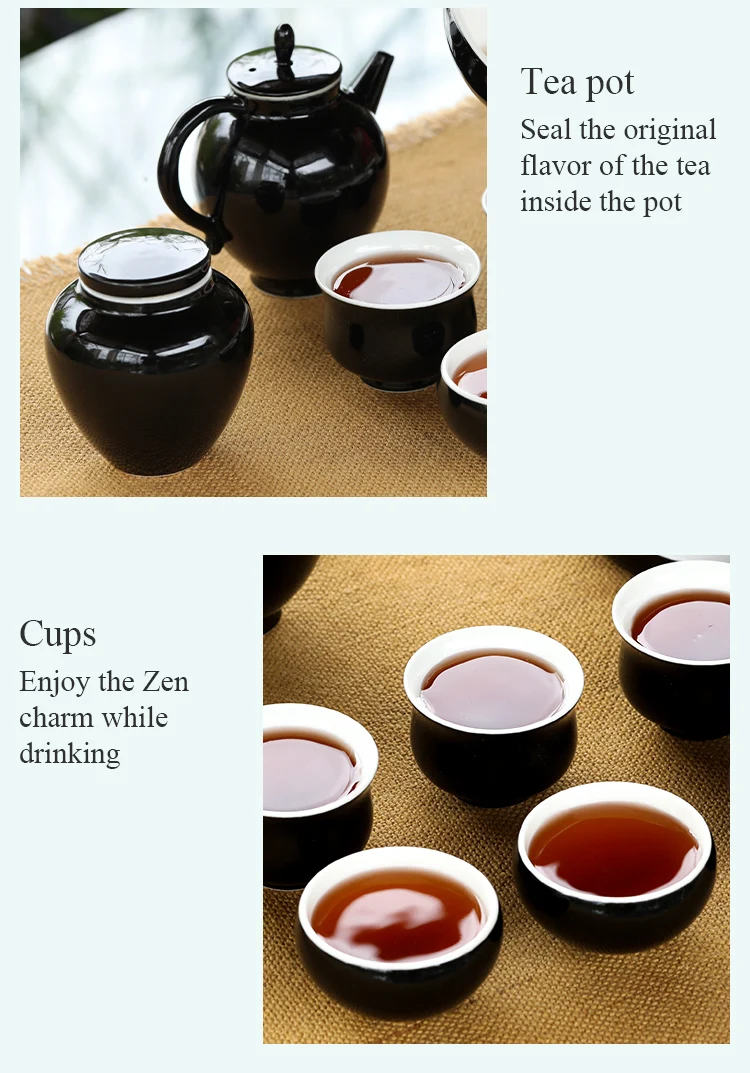 Tea pot
Seal the original flavor of the tea inside the pot

Cups
Enjoy the Zen charm while drinking