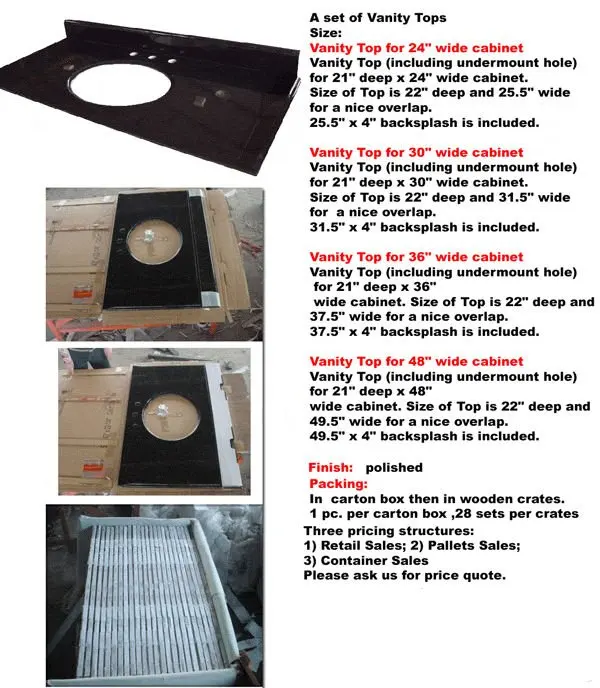 A set of Vanity Tops
Size:
Vanity Top for 24" wide cabinet
Vanity Top (including undermount hole) for 21" deep x 24" wide cabinet. Size of Top is 22" deep and 25.5" wide for a nice overlap.
25.5" x 4" backsplash is included.

Vanity Top for 30" wide cabinet
Vanity Top (including undermount hole) for 21" deep x 30" wide cabinet. Size of Top is 22" deep and 31.5" wide for a nice overlap.
31.5" x 4" backsplash is included.

Vanity Top for 36" wide cabinet
Vanity Top (including undermount hole) for 21" deep x 36" wide cabinet. Size of Top is 22" deep and 37.5" wide for a nice overlap.
37.5" x 4" backsplash is included.

Vanity Top for 48" wide cabinet
Vanity Top (including undermount hole) for 21" deep x 48" wide cabinet. Size of Top is 22" deep and 49.5" wide for a nice overlap.
49.5" x 4" backsplash is included.

Finish: polished
Packing:
In carton box then in wooden crates.
1 pc. per carton box ,28 sets per crates
Three pricing structures:
1) Retail Sales; 2) Pallets Sales;
3) Container Sales
Please ask us for price quote.