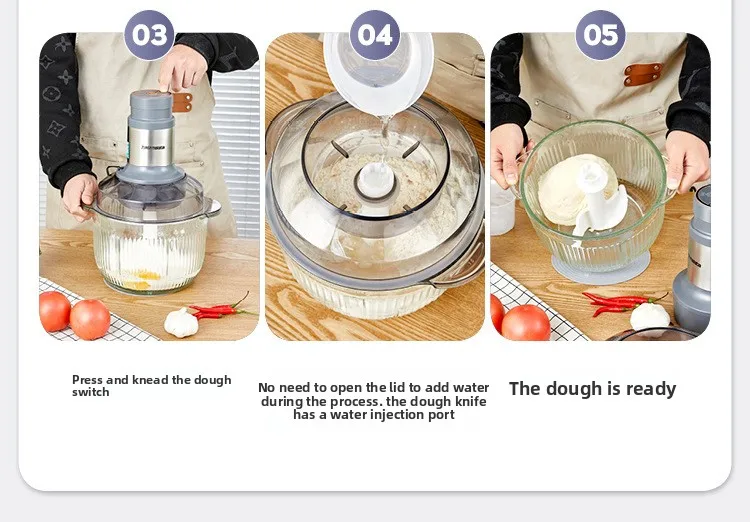 03

04

05

Press and knead the dough switch

No need to open the lid to add water during the process. the dough knife has a water injection port

The dough is ready