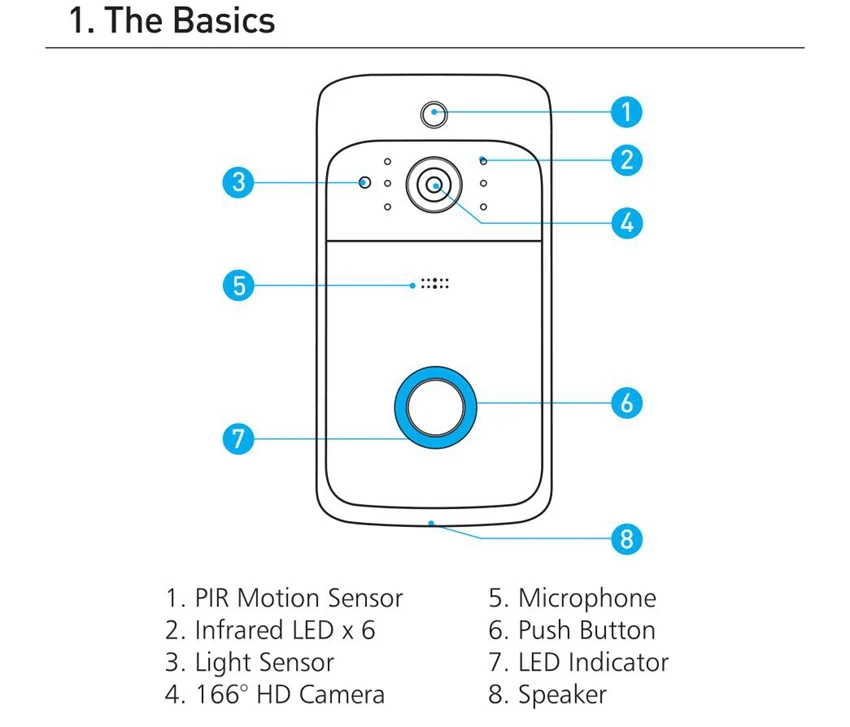 1. The Basics

1
2
3
4
5
6
7
8

1. PIR Motion Sensor
2. Infrared LED x 6
3. Light Sensor
4. 166° HD Camera

5. Microphone
6. Push Button
7. LED Indicator
8. Speaker