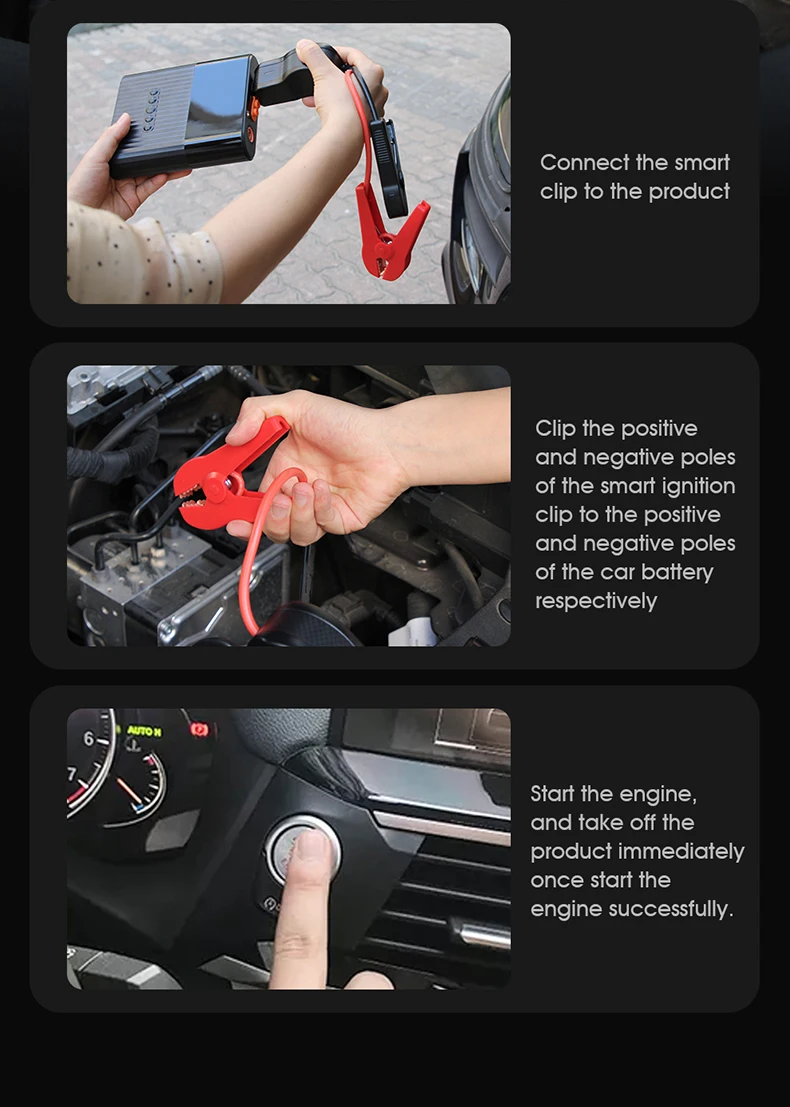 Connect the smart clip to the product

Clip the positive and negative poles of the smart ignition clip to the positive and negative poles of the car battery respectively

6
7
AUTO H

Start the engine, and take off the product immediately once start the engine successfully.