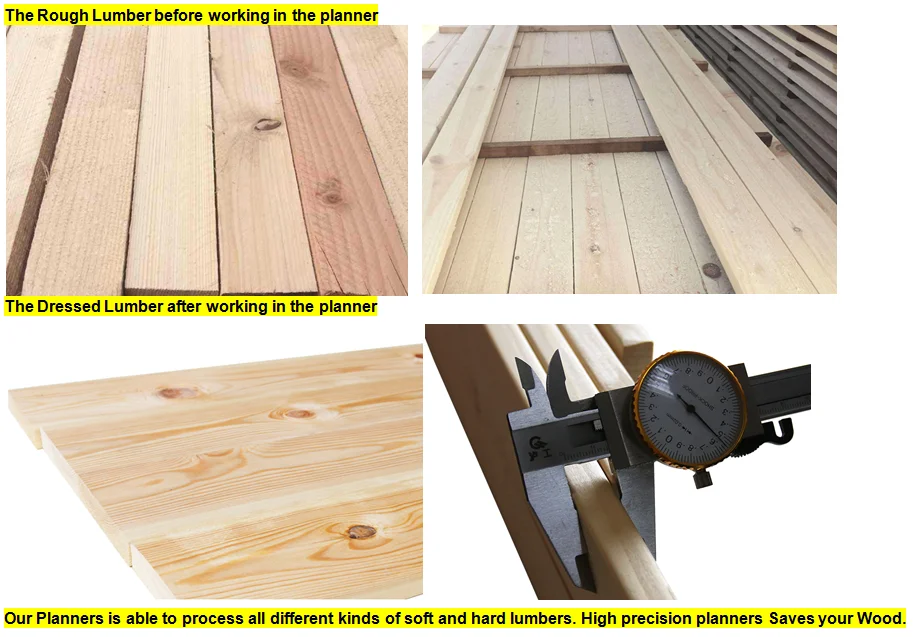 The Rough Lumber before working in the planner

The Dressed Lumber after working in the planner

Our Planners is able to process all different kinds of soft and hard lumbers. High precision planners Saves your Wood.