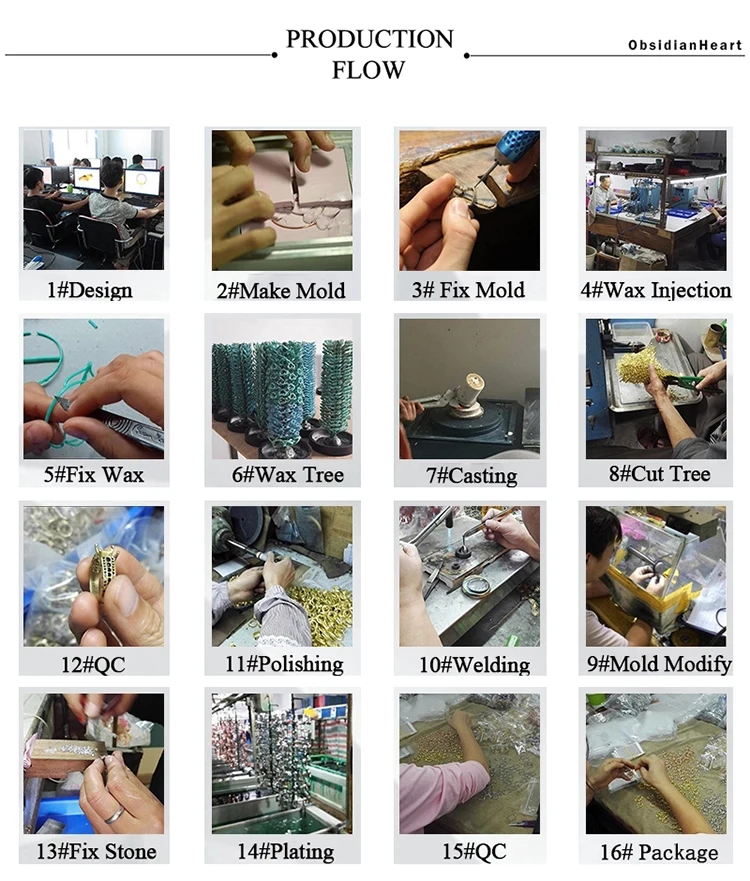 PRODUCTION FLOW

ObsidianHeart

1#Design

2#Make Mold

3# Fix Mold

4#Wax Injection

5#Fix Wax

6#Wax Tree

7#Casting

8#Cut Tree

12#QC

11#Polishing

10#Welding

9#Mold Modify

13#Fix Stone

14#Plating

15#QC

16# Package