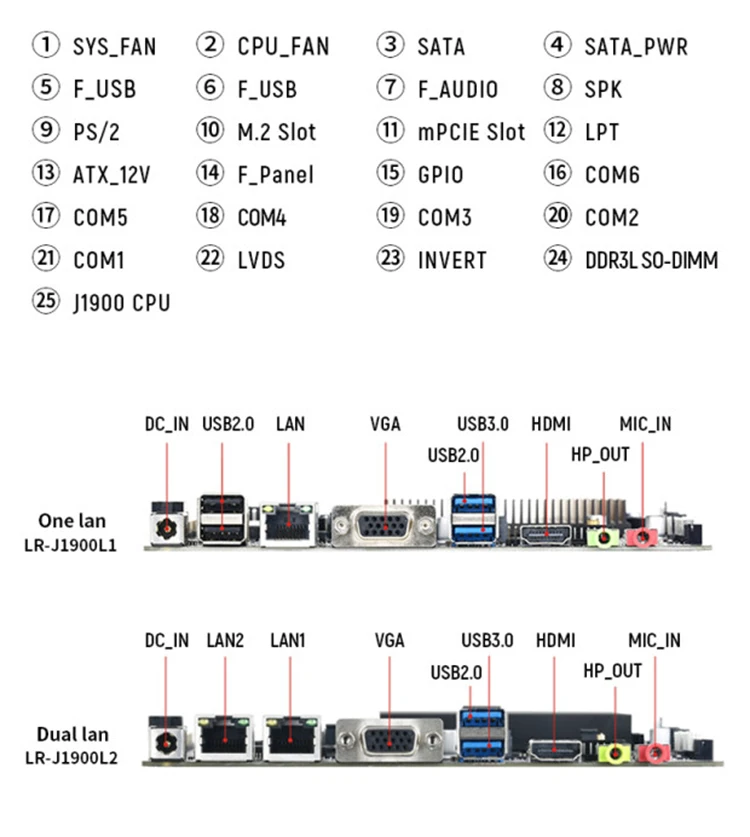 ① SYS_FAN ② CPU_FAN ③ SATA ④ SATA_PWR
⑤ F_USB ⑥ F_USB ⑦ F_AUDIO ⑧ SPK
⑨ PS/2 ⑩ M.2 Slot ⑪ mPCIE Slot ⑫ LPT
⑬ ATX_12V ⑭ F_Panel ⑮ GPIO ⑯ COM6
⑰ COM5 ⑱ COM4 ⑲ COM3 ⑳ COM2
㉑ COM1 ㉒ LVDS ㉓ INVERT ㉔ DDR3L SO-DIMM
㉕ J1900 CPU

DC_IN USB2.0 LAN VGA USB3.0 HDMI MIC_IN
USB2.0 HP_OUT

One lan
LR-J1900L1

DC_IN LAN2 LAN1 VGA USB3.0 HDMI MIC_IN
USB2.0 HP_OUT

Dual lan
LR-J1900L2