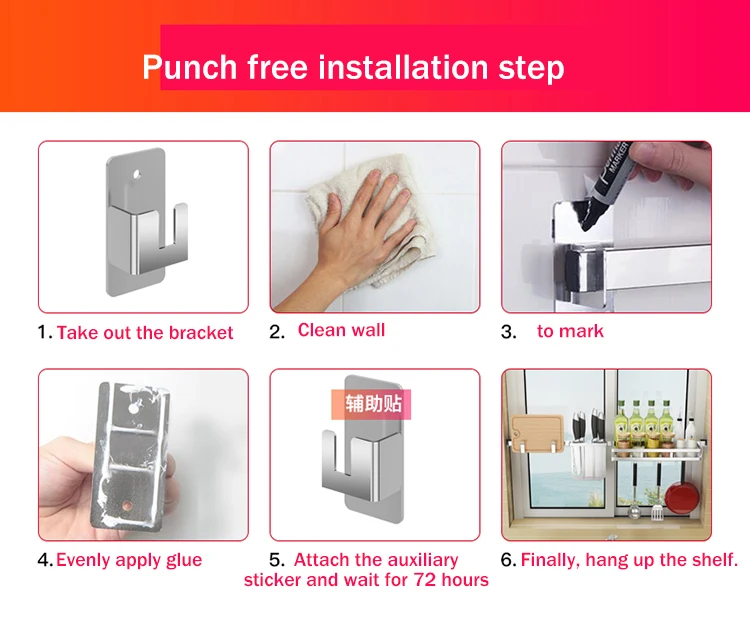 Punch free installation step

1. Take out the bracket

2. Clean wall

MARKER

3. to mark

4. Evenly apply glue

辅助贴

5. Attach the auxiliary sticker and wait for 72 hours

6. Finally, hang up the shelf.